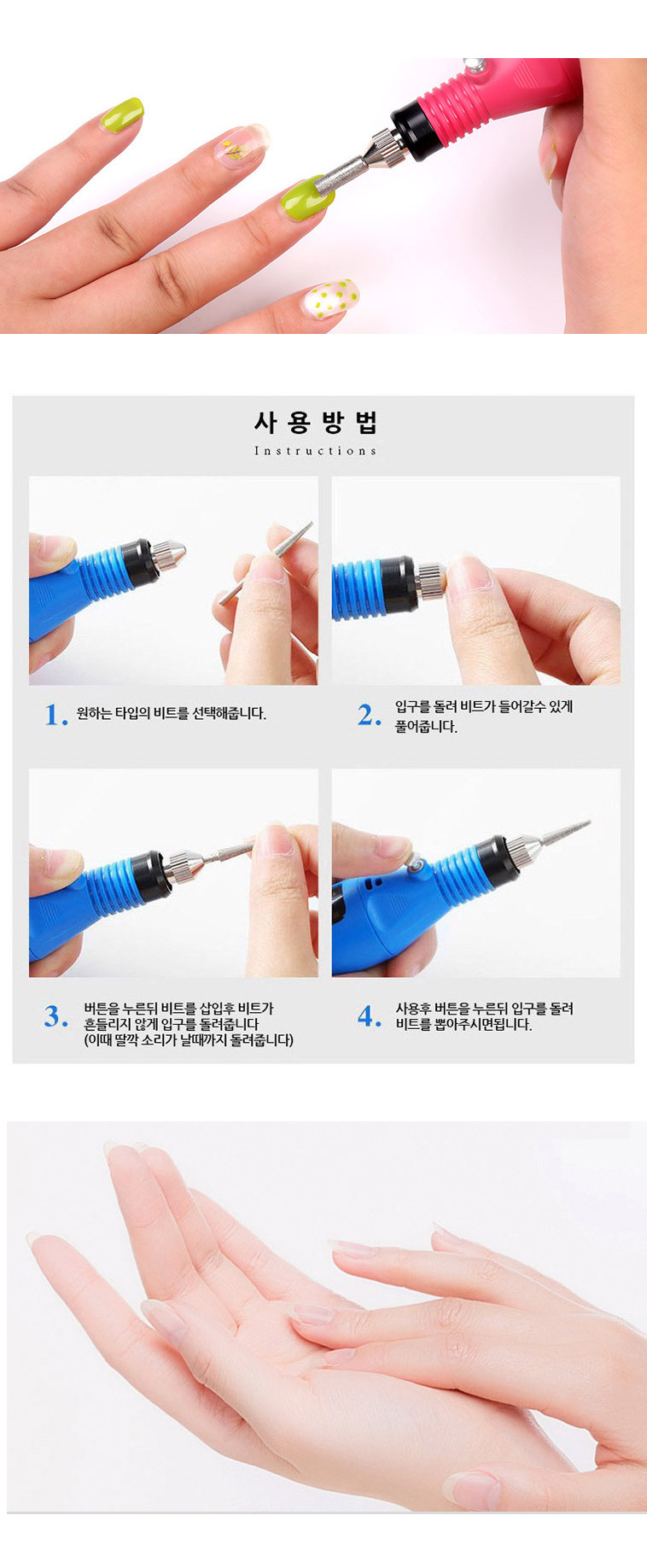 사 용 방 법
Instructions

1. 원하는 타입의 비트를 선택해줍니다.

2. 입구를 돌려 비트가 들어갈수 있게 풀어줍니다.

3. 버튼을 누른뒤 비트를 삽입후 비트가 흔들리지 않게 입구를 돌려줍니다 (이때 딸깍 소리가 날때까지 돌려줍니다)

4. 사용후 버튼을 누른뒤 입구를 돌려 비트를 뽑아주시면됩니다.