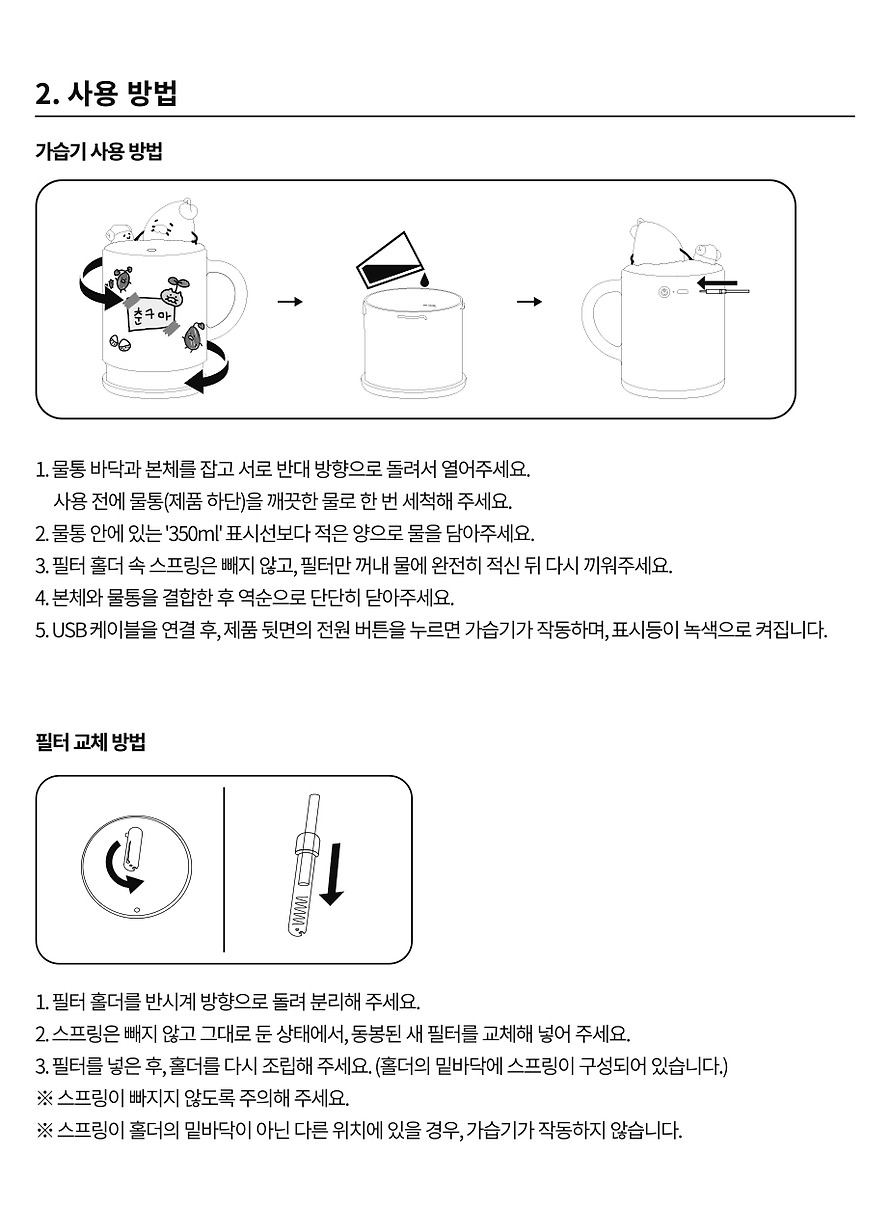 2. 사용 방법

가습기 사용 방법

춘구마

1. 물통 바닥과 본체를 잡고 서로 반대 방향으로 돌려서 열어주세요.
사용 전에 물통(제품 하단)을 깨끗한 물로 한 번 세척해 주세요.
2. 물통 안에 있는 '350ml' 표시선보다 적은 양으로 물을 담아주세요.
3. 필터 홀더 속 스프링은 빼지 않고, 필터만 꺼내 물에 완전히 적신 뒤 다시 끼워주세요.
4. 본체와 물통을 결합한 후 역순으로 단단히 닫아주세요.
5. USB 케이블을 연결 후, 제품 뒷면의 전원 버튼을 누르면 가습기가 작동하며, 표시등이 녹색으로 켜집니다.

필터 교체 방법

1. 필터 홀더를 반시계 방향으로 돌려 분리해 주세요.
2. 스프링은 빼지 않고 그대로 둔 상태에서, 동봉된 새 필터를 교체해 넣어 주세요.
3. 필터를 넣은 후, 홀더를 다시 조립해 주세요. (홀더의 밑바닥에 스프링이 구성되어 있습니다.)
※ 스프링이 빠지지 않도록 주의해 주세요.
※ 스프링이 홀더의 밑바닥이 아닌 다른 위치에 있을 경우, 가습기가 작동하지 않습니다.