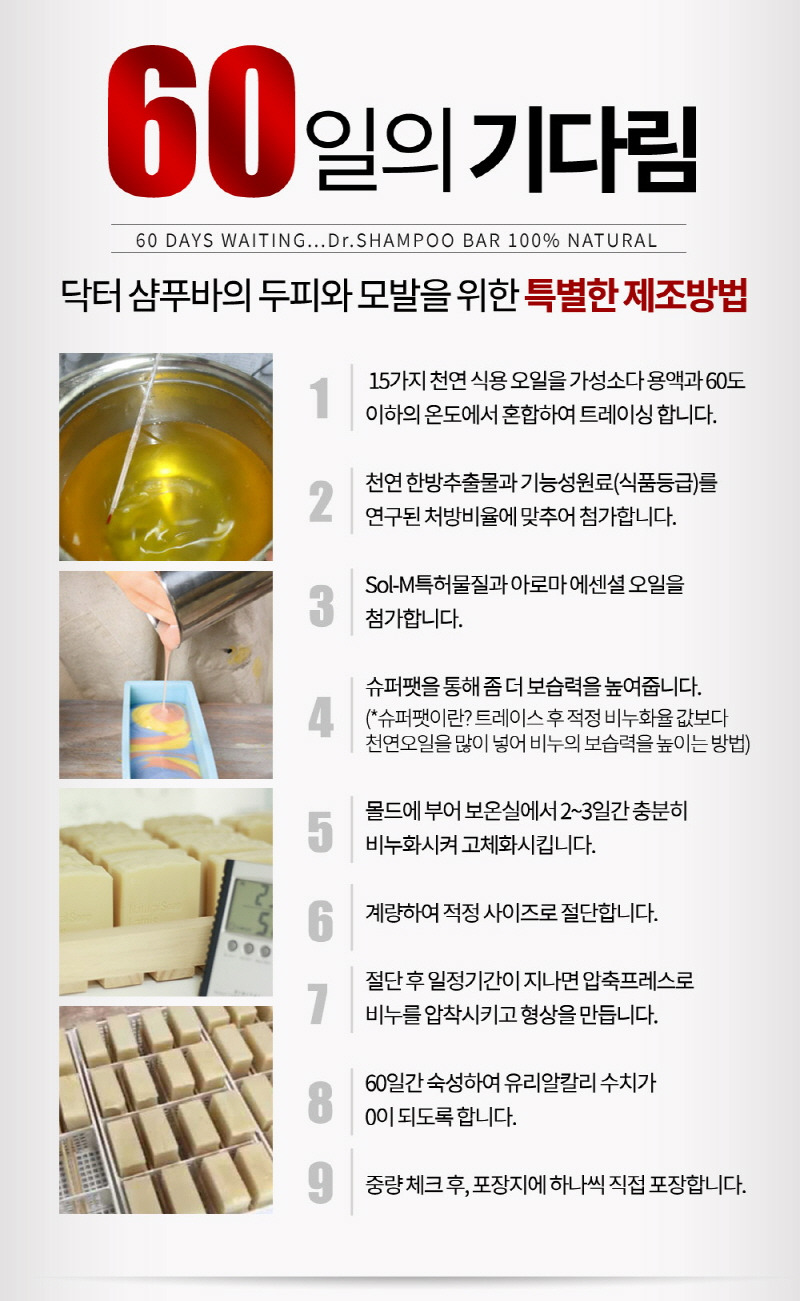 60일의 기다림

60 DAYS WAITING...Dr.SHAMPOO BAR 100% NATURAL

닥터 샴푸바의 두피와 모발을 위한 특별한 제조방법

1 15가지 천연 식용 오일을 가성소다 용액과 60도 이하의 온도에서 혼합하여 트레이싱 합니다.

2 천연 한방추출물과 기능성원료(식품등급)를 연구된 처방비율에 맞추어 첨가합니다.

3 Sol-M특허물질과 아로마 에센셜 오일을 첨가합니다.

4 슈퍼팻을 통해 좀 더 보습력을 높여줍니다. (*슈퍼팻이란? 트레이스 후 적정 비누화율 값보다 천연오일을 많이 넣어 비누의 보습력을 높이는 방법)

5 몰드에 부어 보온실에서 2~3일간 충분히 비누화시켜 고체화시킵니다.

6 계량하여 적정 사이즈로 절단합니다.

7 절단 후 일정기간이 지나면 압축프레스로 비누를 압착시키고 형상을 만듭니다.

8 60일간 숙성하여 유리알칼리 수치가 0이 되도록 합니다.

9 중량 체크 후, 포장지에 하나씩 직접 포장합니다.