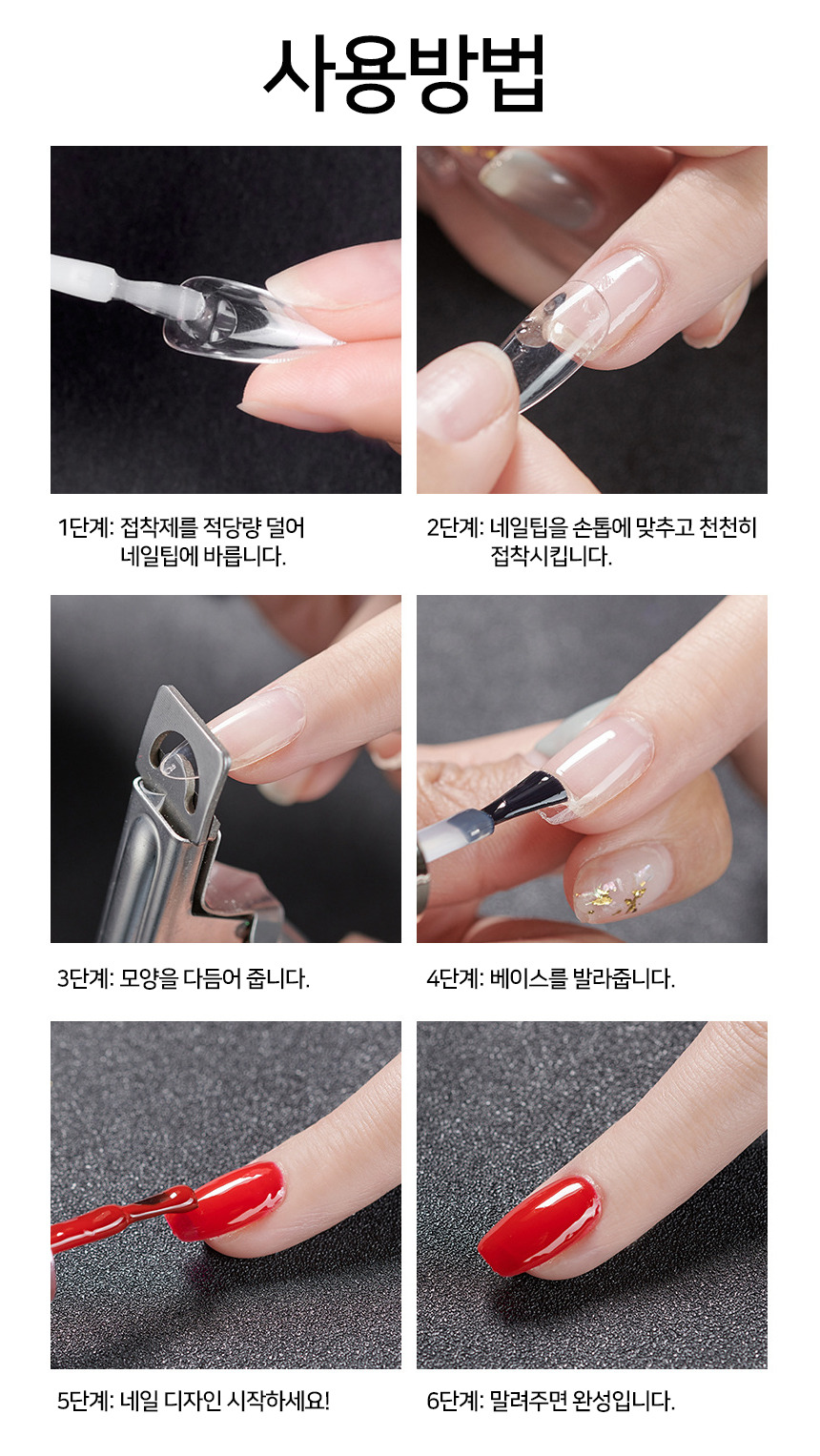 사용방법

1단계: 접착제를 적당량 덜어 네일팁에 바릅니다.

2단계: 네일팁을 손톱에 맞추고 천천히 접착시킵니다.

3단계: 모양을 다듬어 줍니다.

4단계: 베이스를 발라줍니다.

5단계: 네일 디자인 시작하세요!

6단계: 말려주면 완성입니다.