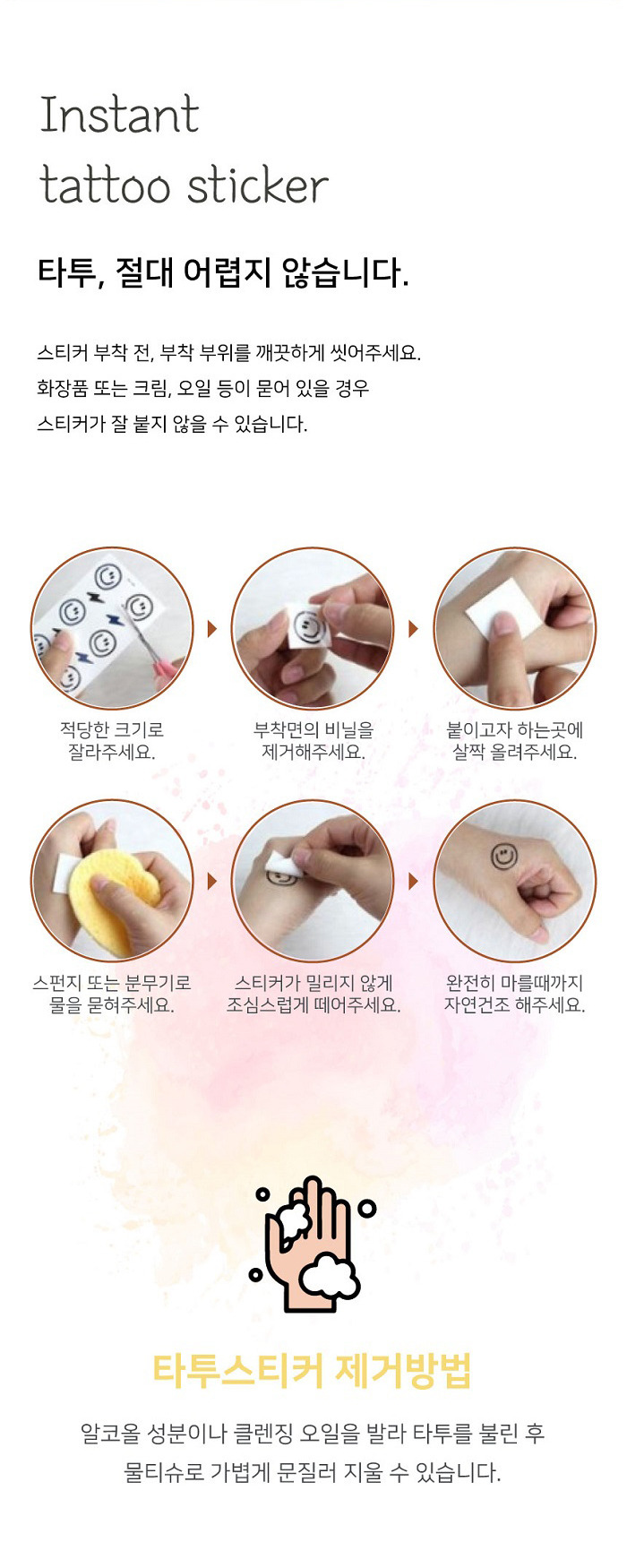 Instant
tattoo sticker

타투, 절대 어렵지 않습니다.

스티커 부착 전, 부착 부위를 깨끗하게 씻어주세요.
화장품 또는 크림, 오일 등이 묻어 있을 경우
스티커가 잘 붙지 않을 수 있습니다.

적당한 크기로
잘라주세요.

부착면의 비닐을
제거해주세요.

붙이고자 하는곳에
살짝 올려주세요.

스펀지 또는 분무기로
물을 묻혀주세요.

스티커가 밀리지 않게
조심스럽게 떼어주세요.

완전히 마를때까지
자연건조 해주세요.

타투스티커 제거방법

알코올 성분이나 클렌징 오일을 발라 타투를 불린 후
물티슈로 가볍게 문질러 지울 수 있습니다.