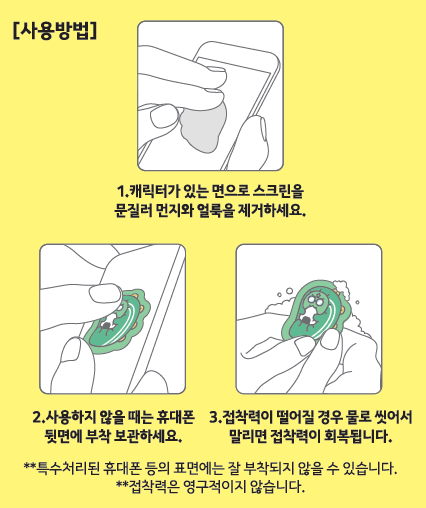 [사용방법]

1.캐릭터가 있는 면으로 스크린을 문질러 먼지와 얼룩을 제거하세요.

2.사용하지 않을 때는 휴대폰 뒷면에 부착 보관하세요.

3.접착력이 떨어질 경우 물로 씻어서 말리면 접착력이 회복됩니다.

**특수처리된 휴대폰 등의 표면에는 잘 부착되지 않을 수 있습니다.
**접착력은 영구적이지 않습니다.