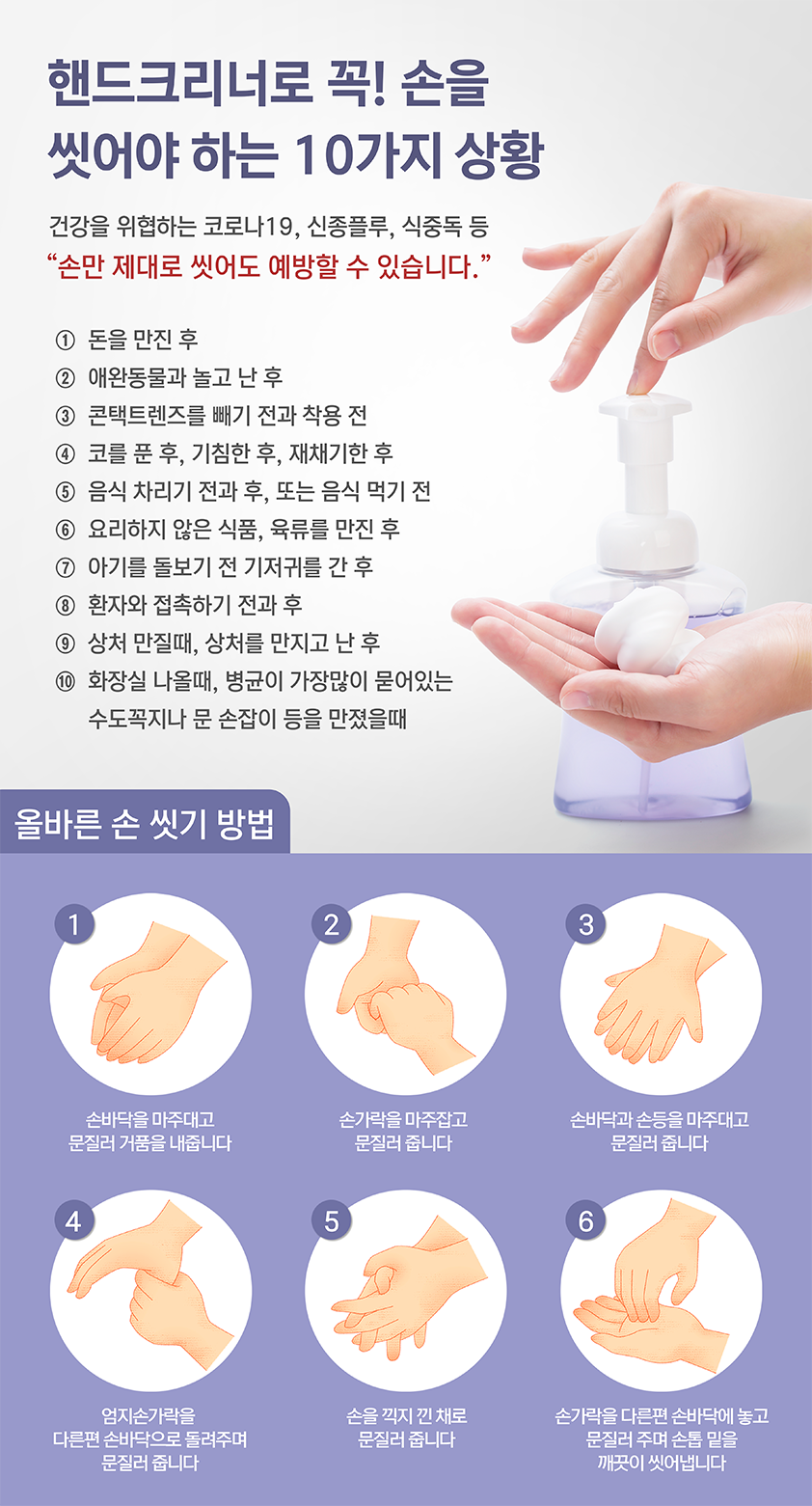 핸드크리너로 꼭! 손을 씻어야 하는 10가지 상황

건강을 위협하는 코로나19, 신종플루, 식중독 등
“손만 제대로 씻어도 예방할 수 있습니다.”

① 돈을 만진 후
② 애완동물과 놀고 난 후
③ 콘택트렌즈를 빼기 전과 착용 전
④ 코를 푼 후, 기침한 후, 재채기한 후
⑤ 음식 차리기 전과 후, 또는 음식 먹기 전
⑥ 요리하지 않은 식품, 육류를 만진 후
⑦ 아기를 돌보기 전 기저귀를 간 후
⑧ 환자와 접촉하기 전과 후
⑨ 상처 만질때, 상처를 만지고 난 후
⑩ 화장실 나올때, 병균이 가장많이 묻어있는 수도꼭지나 문 손잡이 등을 만졌을때

올바른 손 씻기 방법

1
손바닥을 마주대고 문질러 거품을 내줍니다

2
손가락을 마주잡고 문질러 줍니다

3
손바닥과 손등을 마주대고 문질러 줍니다

4
엄지손가락을 다른편 손바닥으로 돌려주며 문질러 줍니다

5
손을 깍지 낀 채로 문질러 줍니다

6
손가락을 다른편 손바닥에 놓고 문질러 주며 손톱 밑을 깨끗이 씻어냅니다