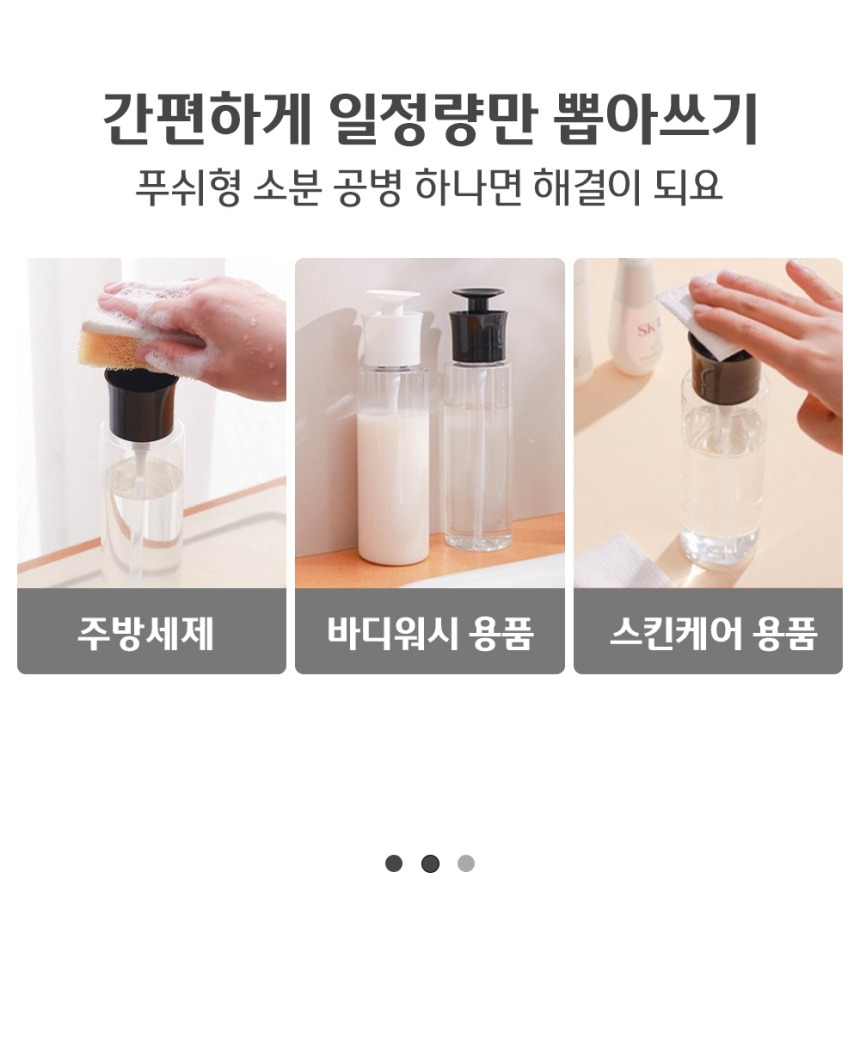 간편하게 일정량만 뽑아쓰기
푸쉬형 소분 공병 하나면 해결이 되요

SK

주방세제

바디워시 용품

스킨케어 용품