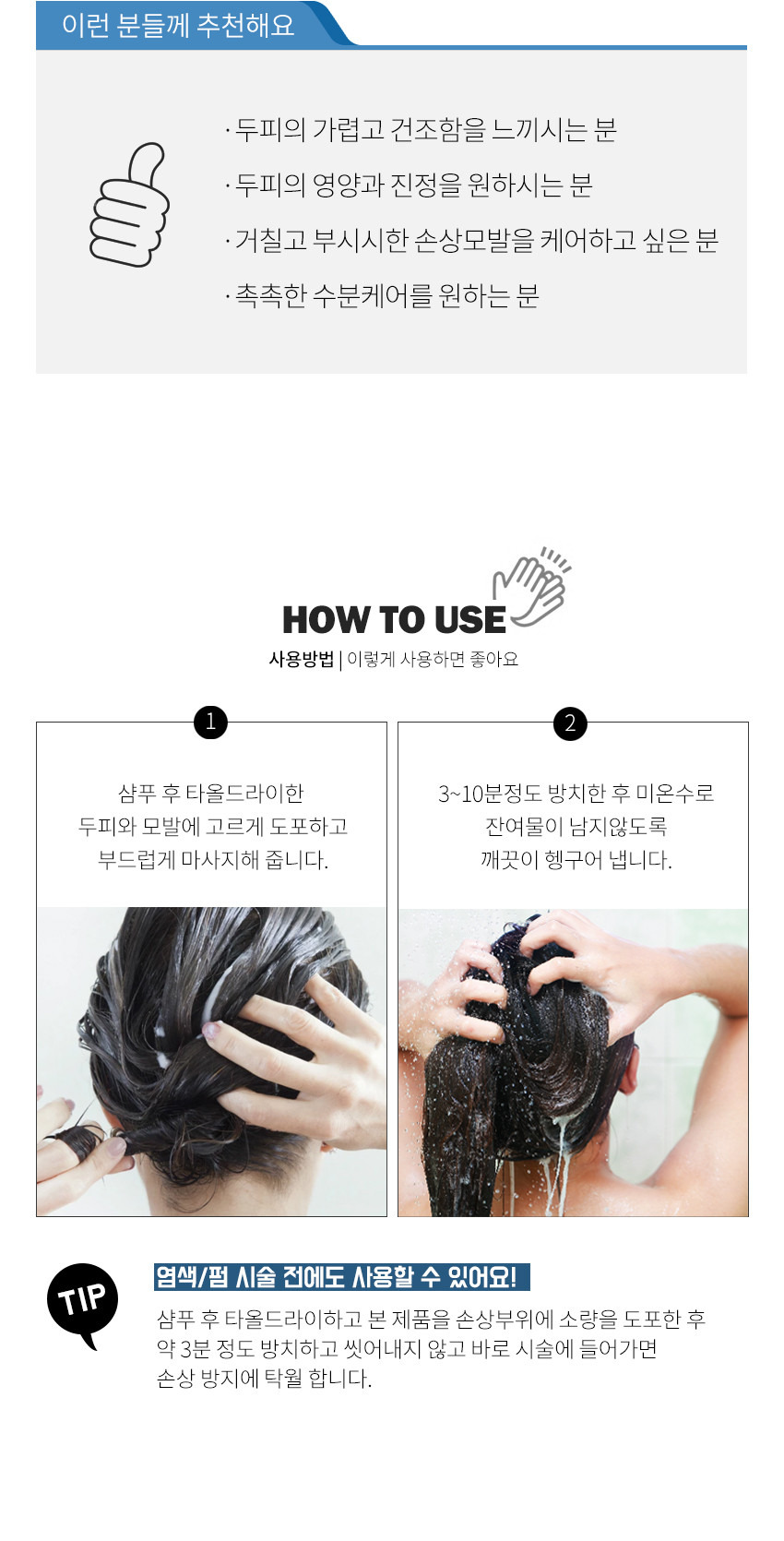 이런 분들께 추천해요

· 두피의 가렵고 건조함을 느끼시는 분

· 두피의 영양과 진정을 원하시는 분

· 거칠고 부시시한 손상모발을 케어하고 싶은 분

· 촉촉한 수분케어를 원하는 분

HOW TO USE

사용방법 | 이렇게 사용하면 좋아요

1

샴푸 후 타올드라이한 두피와 모발에 고르게 도포하고 부드럽게 마사지해 줍니다.

2

3~10분정도 방치한 후 미온수로 잔여물이 남지않도록 깨끗이 헹구어 냅니다.

TIP

염색/펌 시술 전에도 사용할 수 있어요!

샴푸 후 타올드라이하고 본 제품을 손상부위에 소량을 도포한 후 약 3분 정도 방치하고 씻어내지 않고 바로 시술에 들어가면 손상 방지에 탁월 합니다.