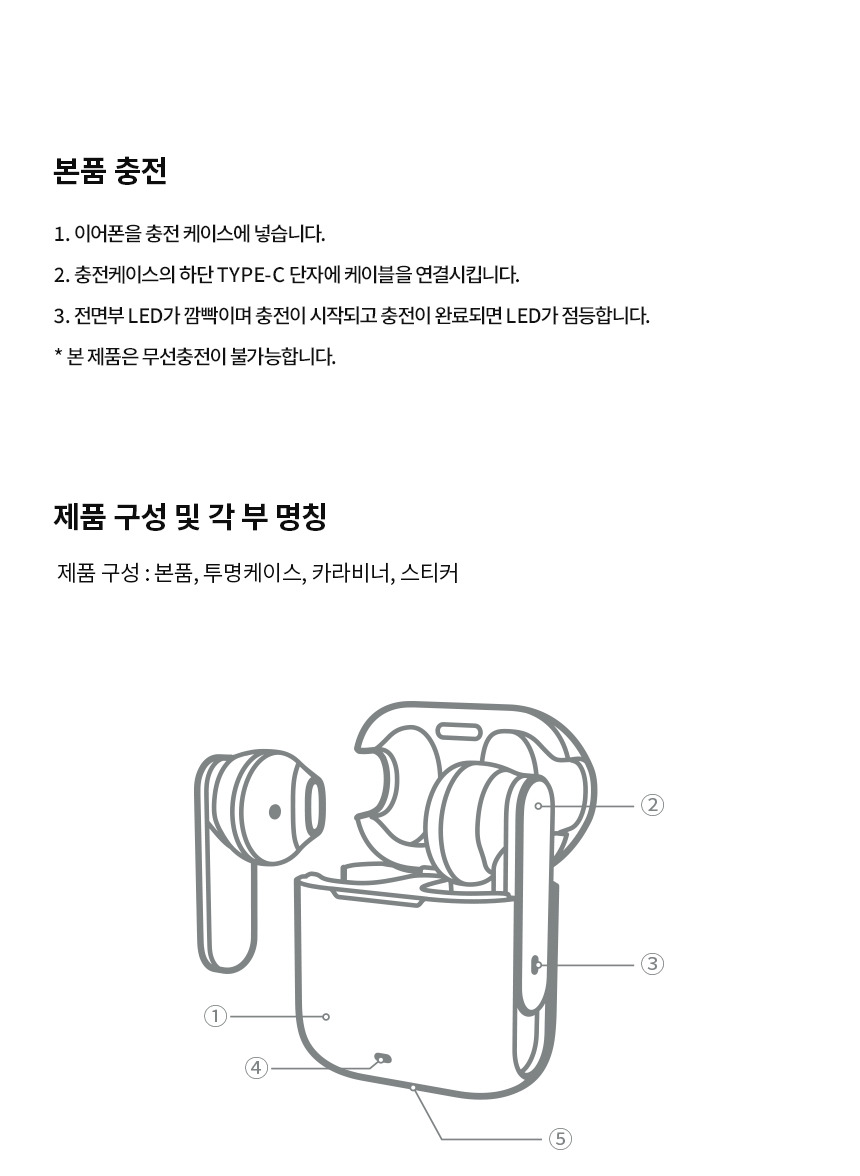 본품 충전

1. 이어폰을 충전 케이스에 넣습니다.

2. 충전케이스의 하단 TYPE-C 단자에 케이블을 연결시킵니다.

3. 전면부 LED가 깜빡이며 충전이 시작되고 충전이 완료되면 LED가 점등합니다.

* 본 제품은 무선충전이 불가능합니다.

제품 구성 및 각 부 명칭

제품 구성 : 본품, 투명케이스, 카라비너, 스티커

②

③

①

④

⑤