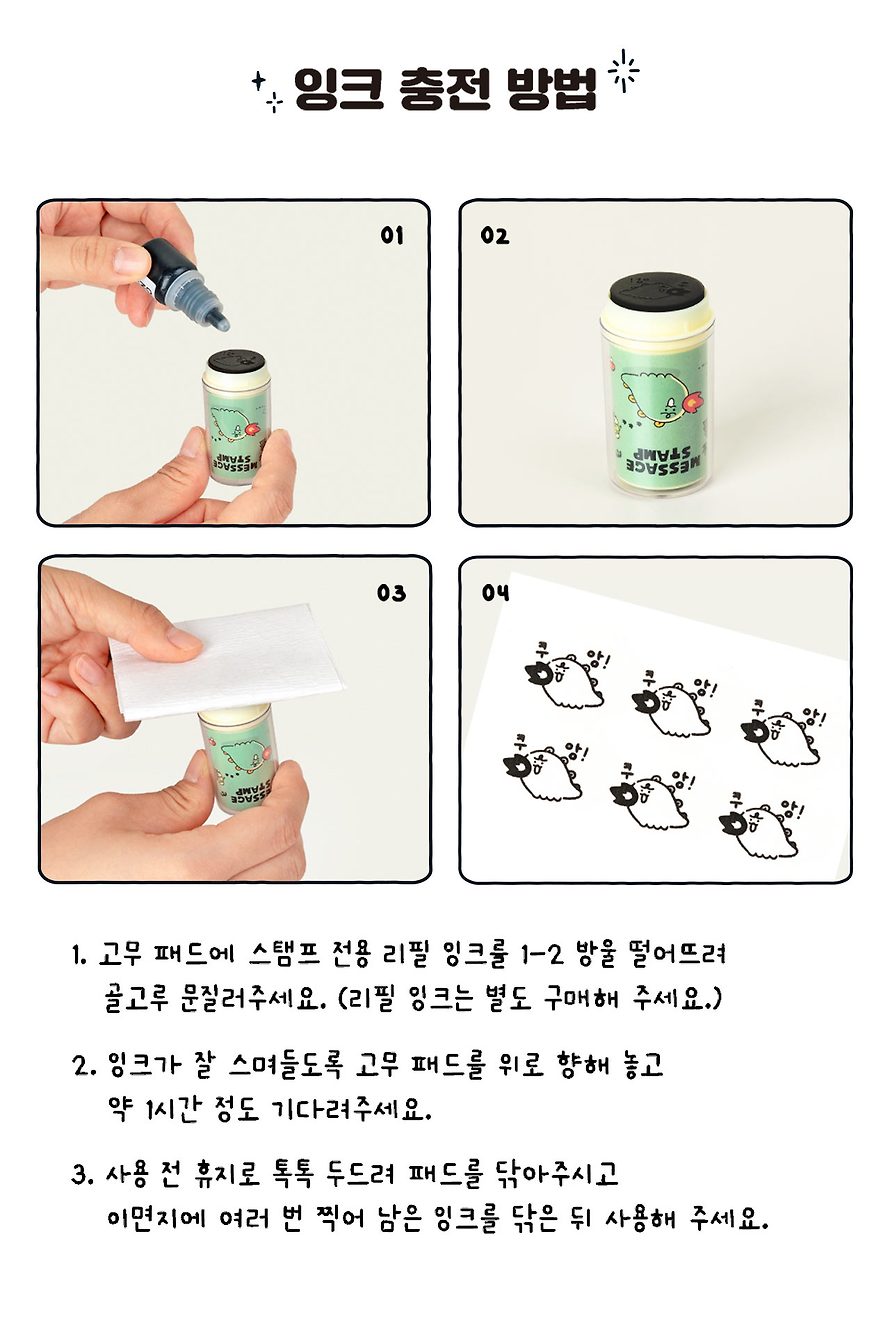 잉크 충전 방법

01

MESSAGE STAMP

02

MESSAGE STAMP

03

MESSAGE STAMP

04

쿠앙!

쿠앙!

쿠앙!

쿠앙!

쿠앙!

쿠앙!

1. 고무 패드에 스탬프 전용 리필 잉크를 1-2 방울 떨어뜨려 골고루 문질러주세요. (리필 잉크는 별도 구매해 주세요.)

2. 잉크가 잘 스며들도록 고무 패드를 위로 향해 놓고 약 1시간 정도 기다려주세요.

3. 사용 전 휴지로 톡톡 두드려 패드를 닦아주시고 이면지에 여러 번 찍어 남은 잉크를 닦은 뒤 사용해 주세요.