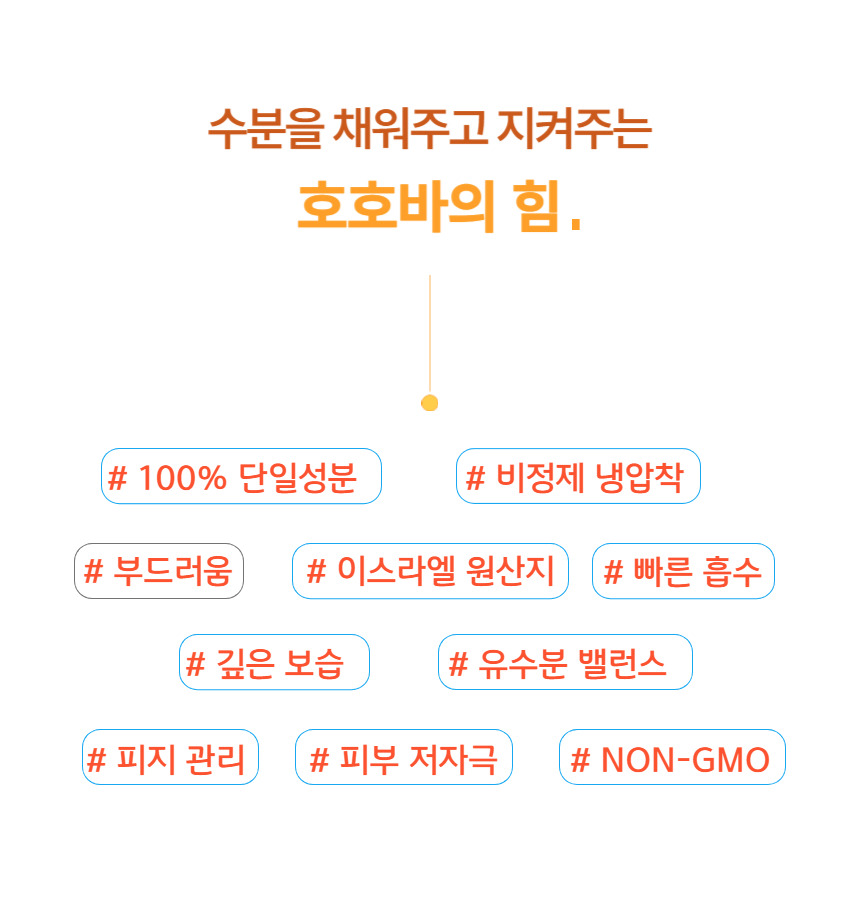 수분을 채워주고 지켜주는

호호바의 힘.

# 100% 단일성분

# 비정제 냉압착

# 부드러움

# 이스라엘 원산지

# 빠른 흡수

# 깊은 보습

# 유수분 밸런스

# 피지 관리

# 피부 저자극

# NON-GMO