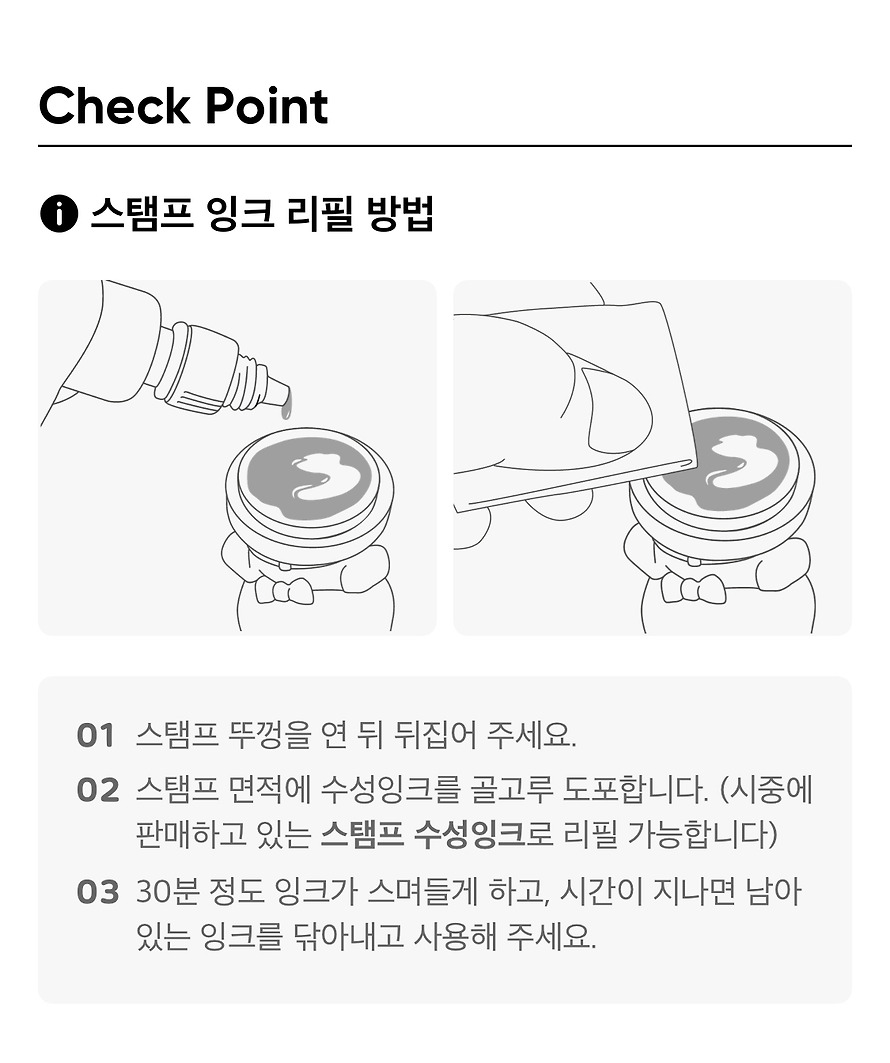 Check Point

스탬프 잉크 리필 방법

01 스탬프 뚜껑을 연 뒤 뒤집어 주세요.

02 스탬프 면적에 수성잉크를 골고루 도포합니다. (시중에 판매하고 있는 스탬프 수성잉크로 리필 가능합니다)

03 30분 정도 잉크가 스며들게 하고, 시간이 지나면 남아 있는 잉크를 닦아내고 사용해 주세요.