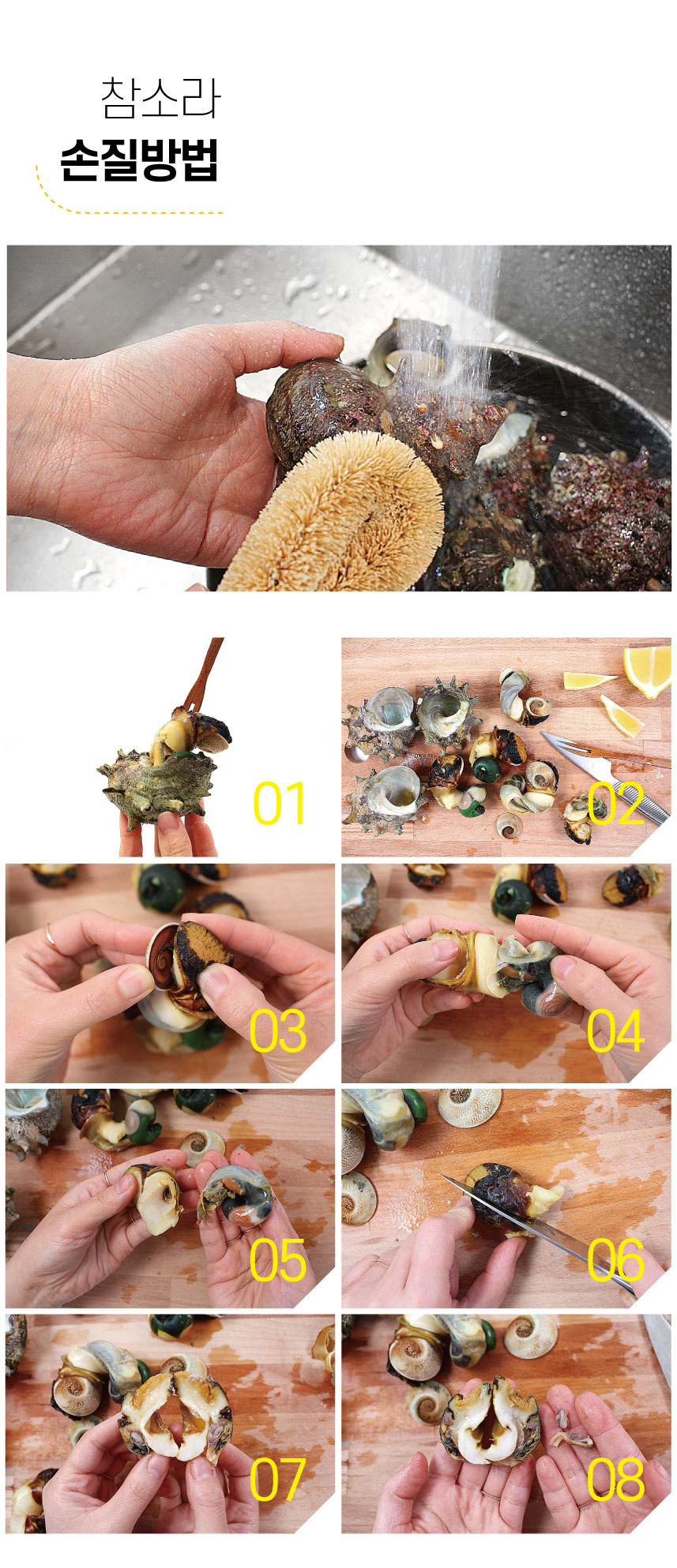 참소라
손질방법

01

02

03

04

05

06

07

08