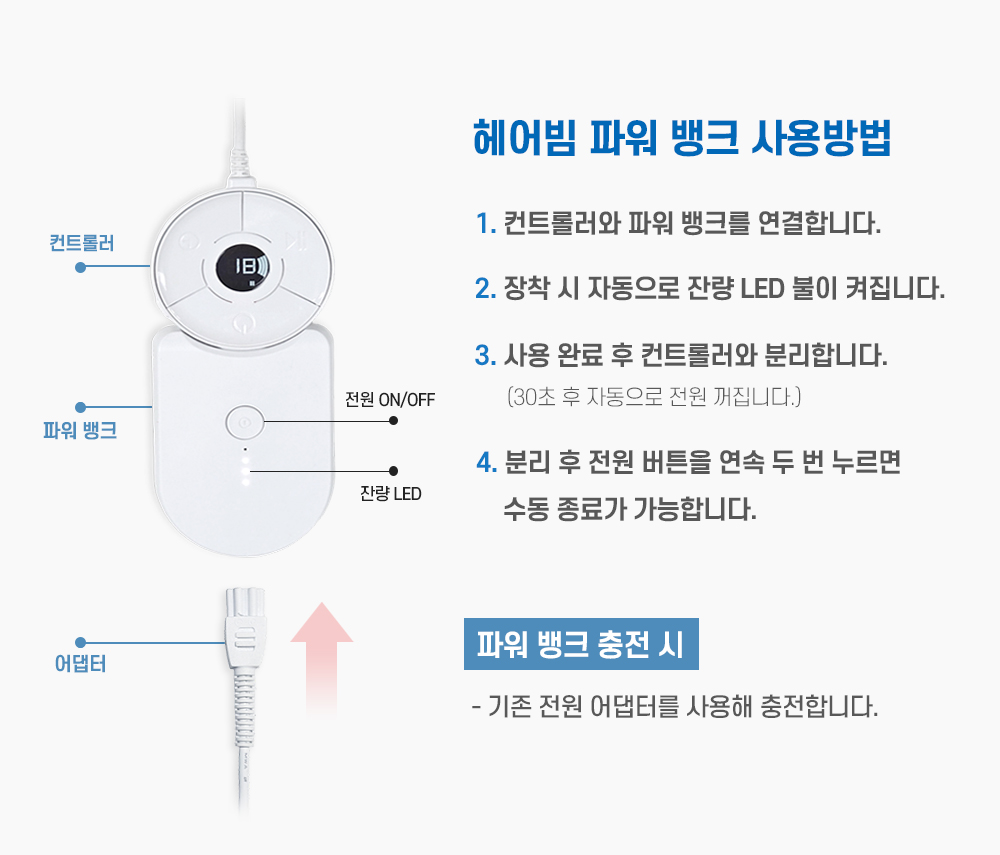 컨트롤러

18

파워 뱅크

전원 ON/OFF

잔량 LED

어댑터

헤어빔 파워 뱅크 사용방법

1. 컨트롤러와 파워 뱅크를 연결합니다.

2. 장착 시 자동으로 잔량 LED 불이 켜집니다.

3. 사용 완료 후 컨트롤러와 분리합니다.
(30초 후 자동으로 전원 꺼집니다.)

4. 분리 후 전원 버튼을 연속 두 번 누르면 수동 종료가 가능합니다.

파워 뱅크 충전 시

- 기존 전원 어댑터를 사용해 충전합니다.