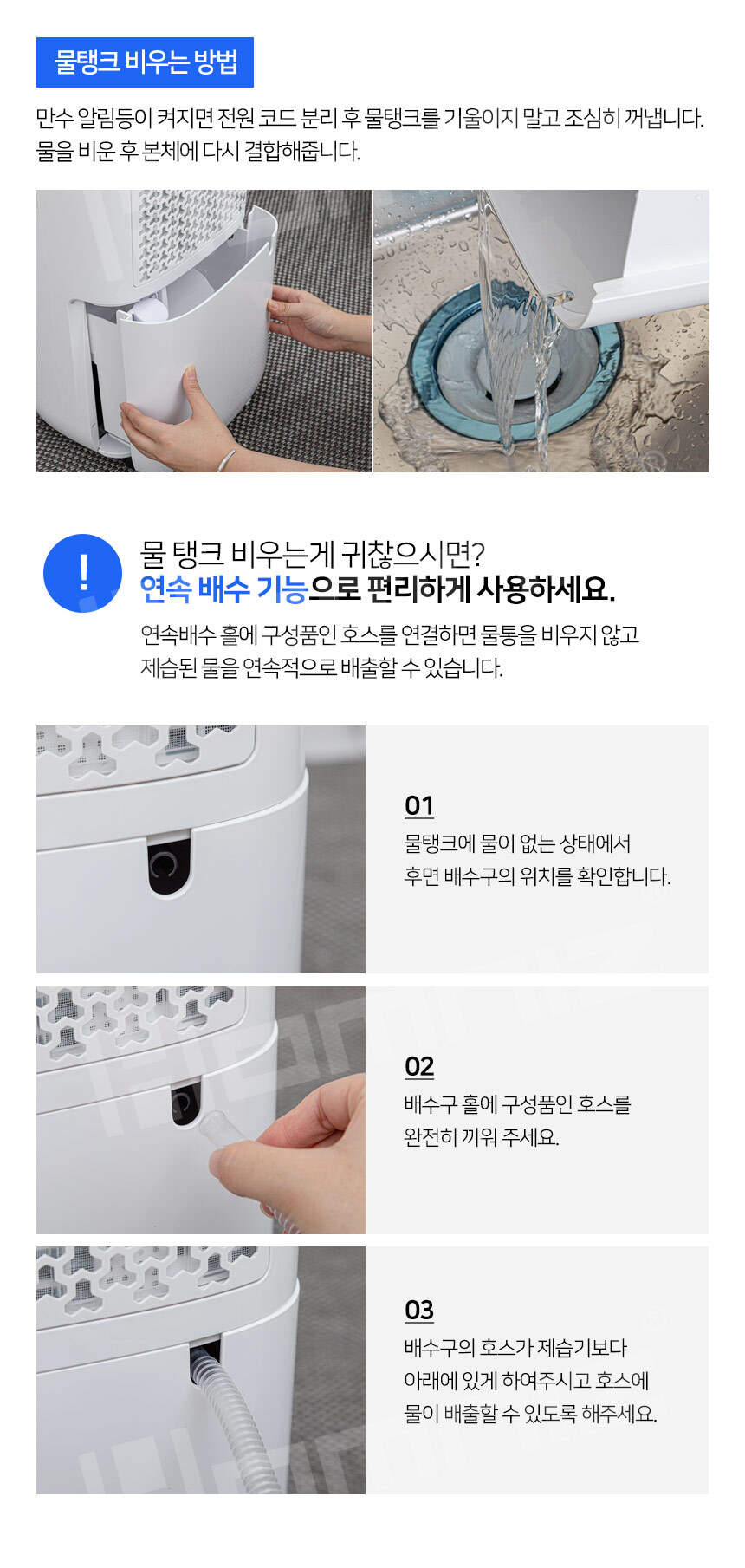 물탱크 비우는 방법

만수 알림등이 켜지면 전원 코드 분리 후 물탱크를 기울이지 말고 조심히 꺼냅니다. 물을 비운 후 본체에 다시 결합해줍니다.

!

물 탱크 비우는게 귀찮으시면?
연속 배수 기능으로 편리하게 사용하세요.

연속배수 홀에 구성품인 호스를 연결하면 물통을 비우지 않고 제습된 물을 연속적으로 배출할 수 있습니다.

01
물탱크에 물이 없는 상태에서 후면 배수구의 위치를 확인합니다.

02
배수구 홀에 구성품인 호스를 완전히 끼워 주세요.

03
배수구의 호스가 제습기보다 아래에 있게 하여주시고 호스에 물이 배출할 수 있도록 해주세요.