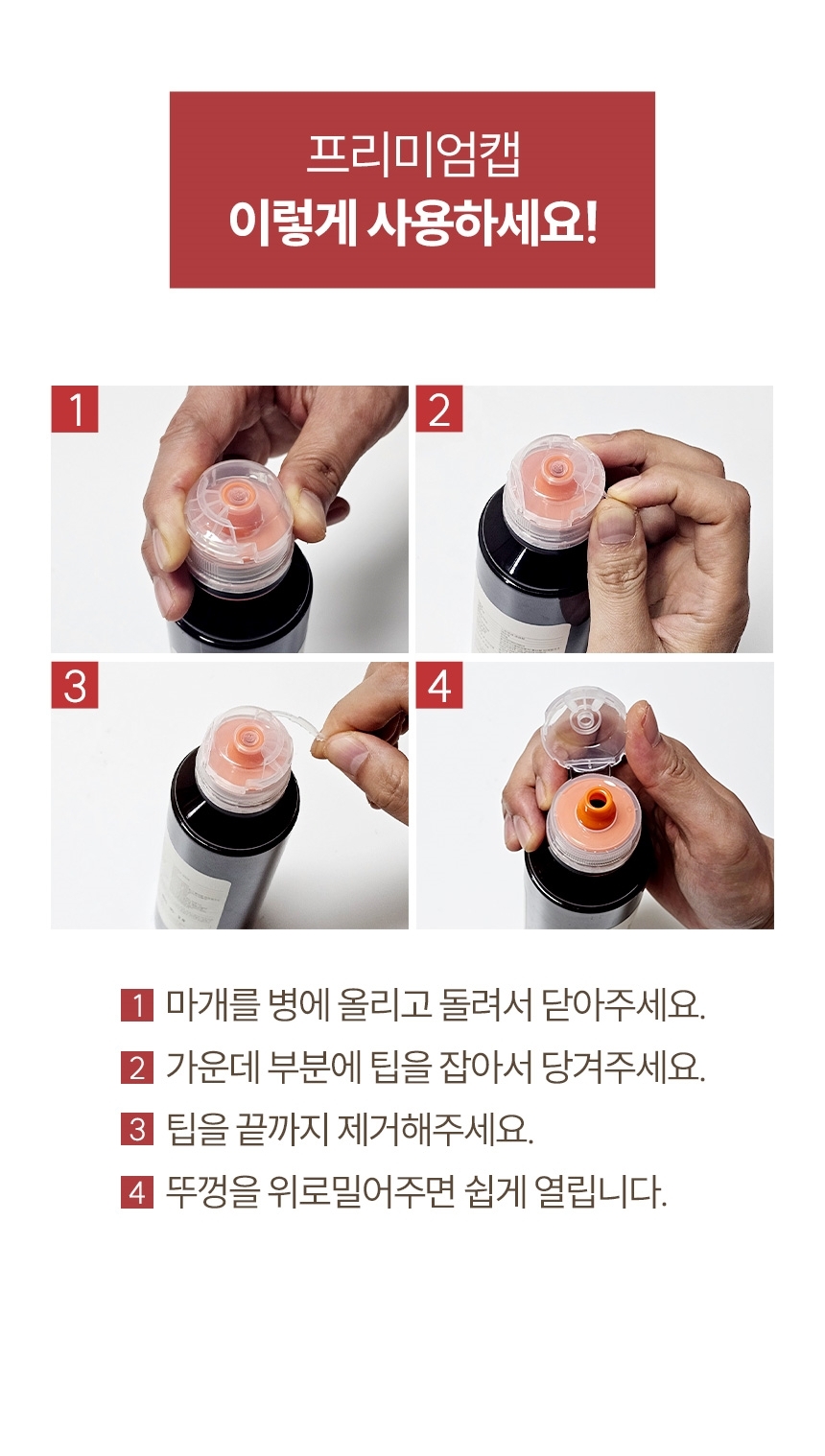 프리미엄캡
이렇게 사용하세요!

1

2

3

4

1 마개를 병에 올리고 돌려서 닫아주세요.
2 가운데 부분에 팁을 잡아서 당겨주세요.
3 팁을 끝까지 제거해주세요.
4 뚜껑을 위로밀어주면 쉽게 열립니다.