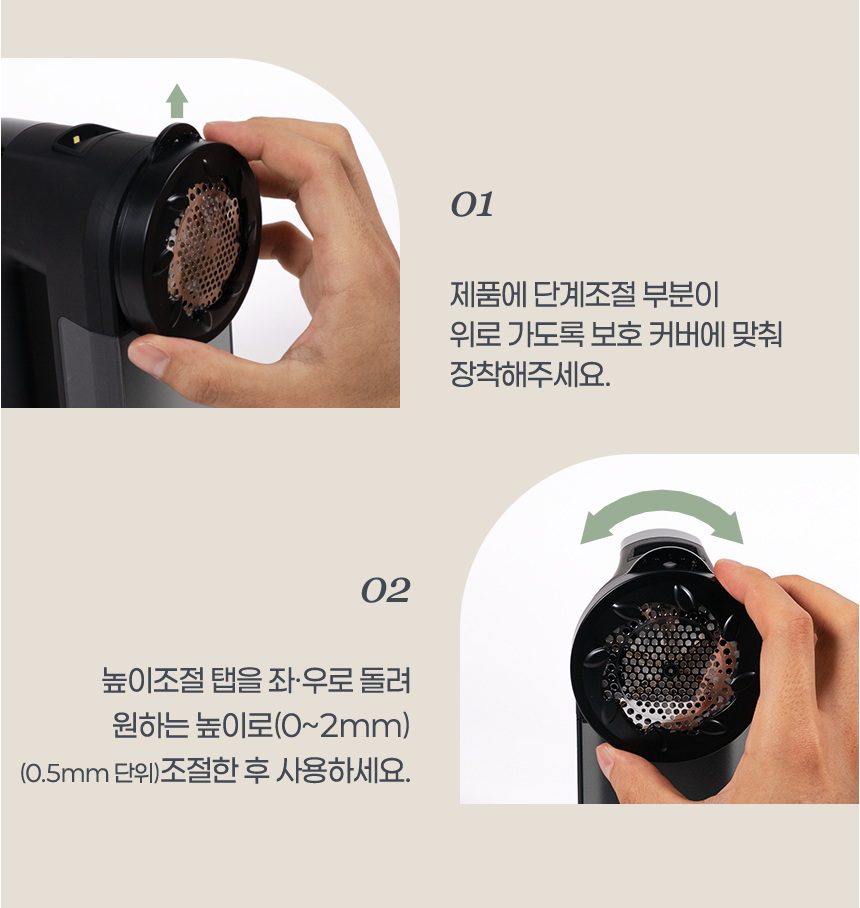 01

제품에 단계조절 부분이 위로 가도록 보호 커버에 맞춰 장착해주세요.

02

높이조절 탭을 좌·우로 돌려 원하는 높이로(0~2mm) (0.5mm 단위)조절한 후 사용하세요.