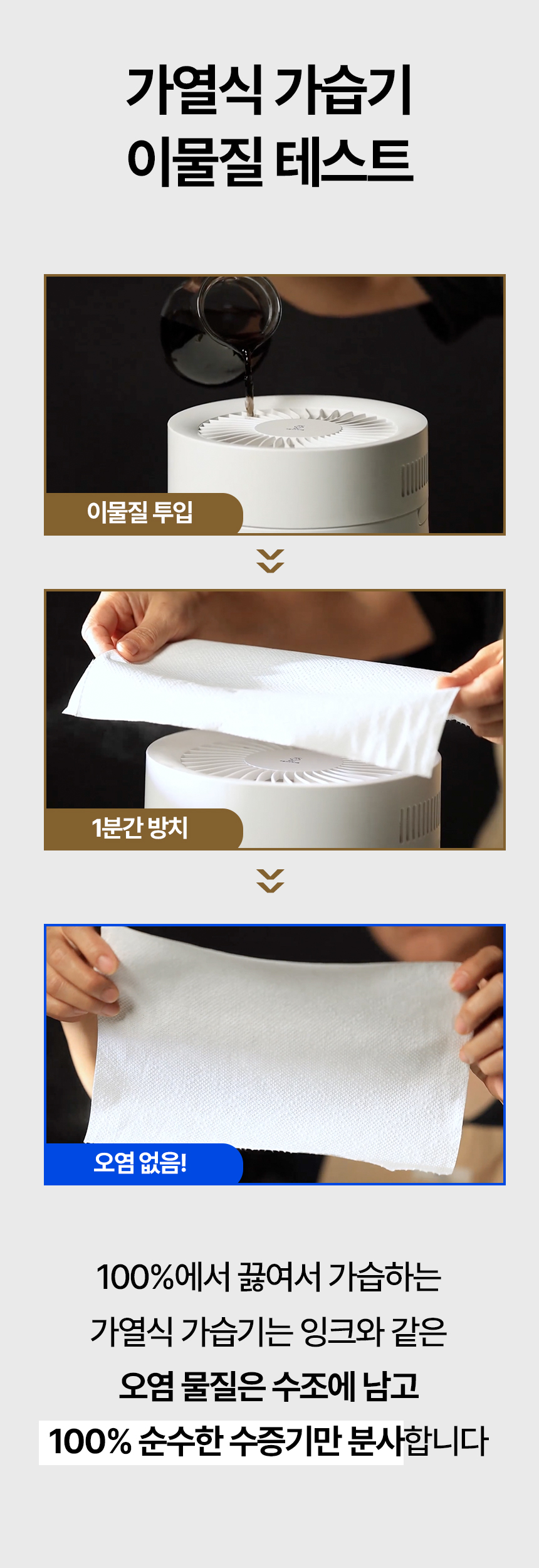 가열식 가습기
이물질 테스트

이물질 투입

1분간 방치

오염 없음!

100%에서 끓여서 가습하는
가열식 가습기는 잉크와 같은
오염 물질은 수조에 남고
100% 순수한 수증기만 분사합니다