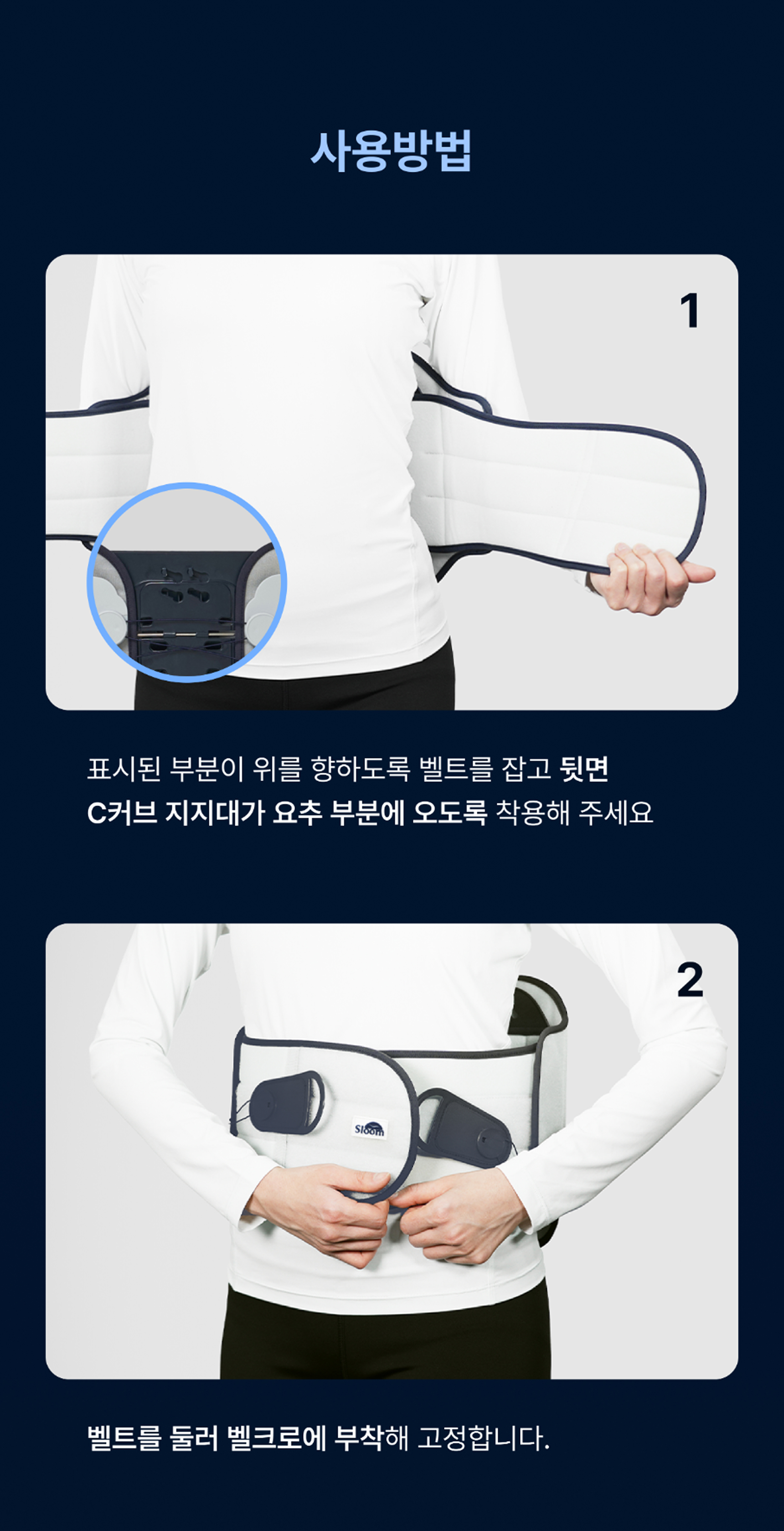 사용방법

1

표시된 부분이 위를 향하도록 벨트를 잡고 뒷면 C커브 지지대가 요추 부분에 오도록 착용해 주세요

2

Sloom

벨트를 둘러 벨크로에 부착해 고정합니다.