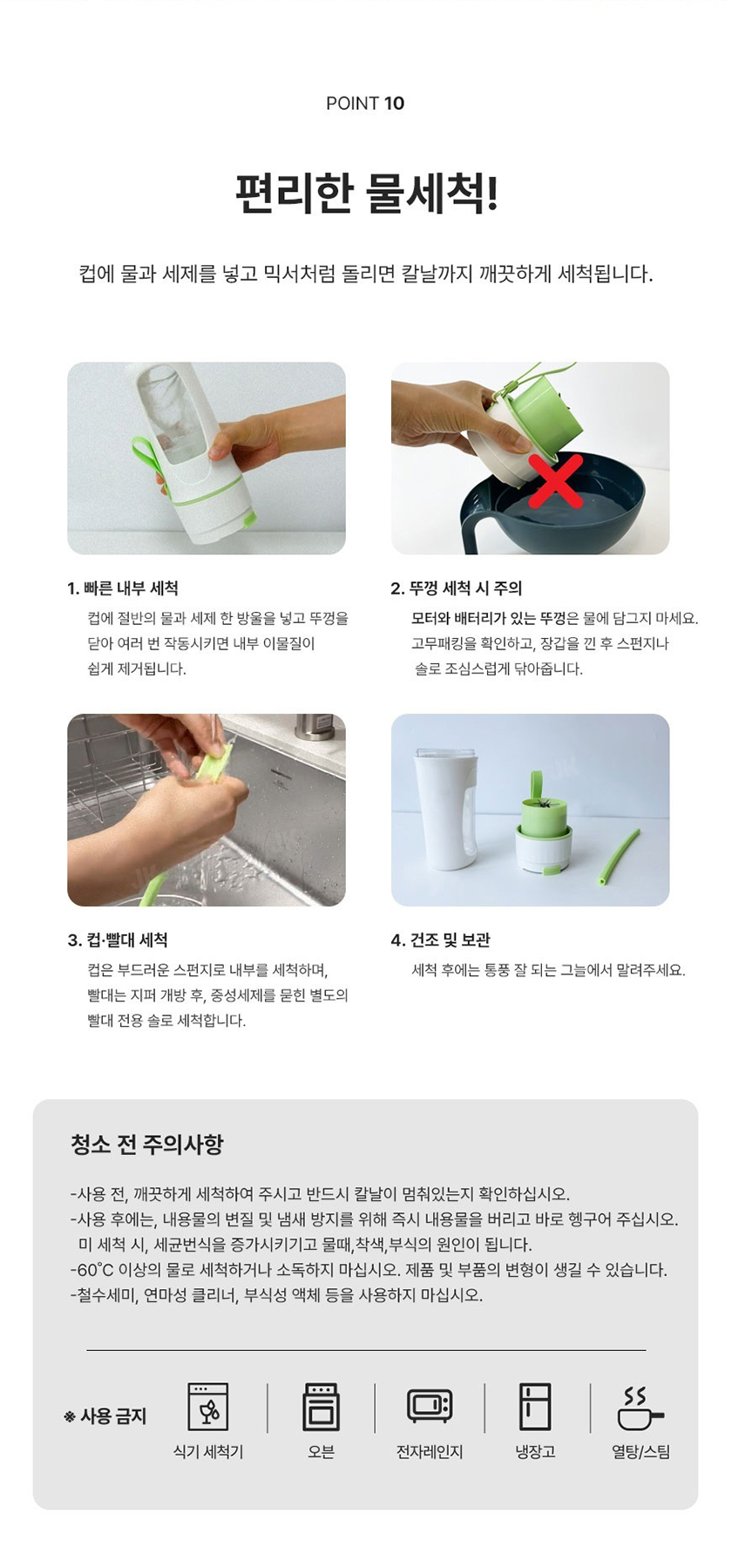 POINT 10

편리한 물세척!

컵에 물과 세제를 넣고 믹서처럼 돌리면 칼날까지 깨끗하게 세척됩니다.

1. 빠른 내부 세척

컵에 절반의 물과 세제 한 방울을 넣고 뚜껑을 닫아 여러 번 작동시키면 내부 이물질이 쉽게 제거됩니다.

2. 뚜껑 세척 시 주의

모터와 배터리가 있는 뚜껑은 물에 담그지 마세요. 고무패킹을 확인하고, 장갑을 낀 후 스펀지나 솔로 조심스럽게 닦아줍니다.

3. 컵·빨대 세척

컵은 부드러운 스펀지로 내부를 세척하며, 빨대는 지퍼 개방 후, 중성세제를 묻힌 별도의 빨대 전용 솔로 세척합니다.

4. 건조 및 보관

세척 후에는 통풍 잘 되는 그늘에서 말려주세요.

청소 전 주의사항

-사용 전, 깨끗하게 세척하여 주시고 반드시 칼날이 멈춰있는지 확인하십시오.
-사용 후에는, 내용물의 변질 및 냄새 방지를 위해 즉시 내용물을 버리고 바로 헹구어 주십시오. 미 세척 시, 세균번식을 증가시키기고 물때,착색,부식의 원인이 됩니다.
-60°C 이상의 물로 세척하거나 소독하지 마십시오. 제품 및 부품의 변형이 생길 수 있습니다.
-철수세미, 연마성 클리너, 부식성 액체 등을 사용하지 마십시오.

※ 사용 금지

식기 세척기

오븐

전자레인지

냉장고

열탕/스팀