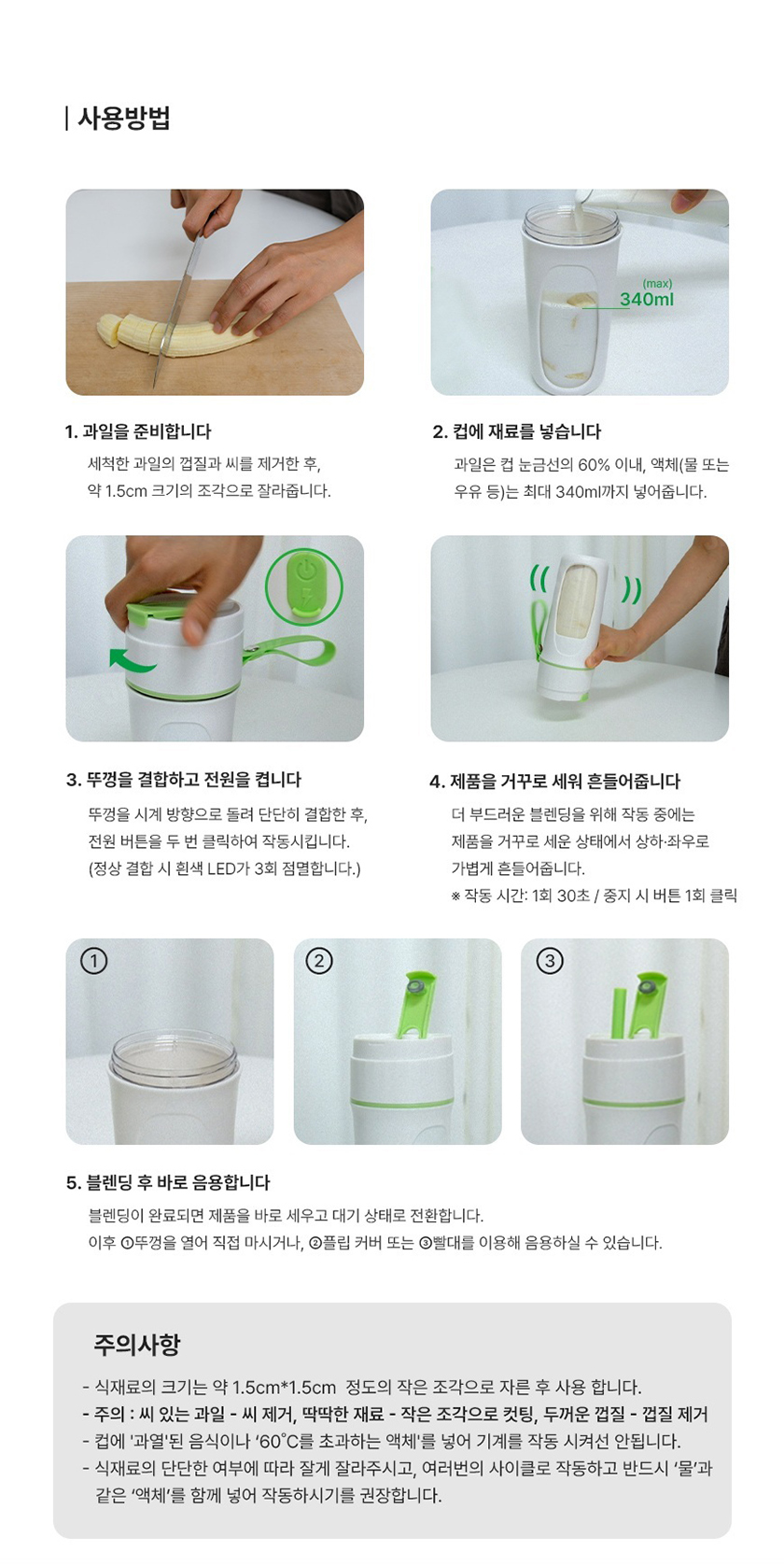 | 사용방법

(max)
340ml

1. 과일을 준비합니다

세척한 과일의 껍질과 씨를 제거한 후, 약 1.5cm 크기의 조각으로 잘라줍니다.

2. 컵에 재료를 넣습니다

과일은 컵 눈금선의 60% 이내, 액체(물 또는 우유 등)는 최대 340ml까지 넣어줍니다.

3. 뚜껑을 결합하고 전원을 켭니다

뚜껑을 시계 방향으로 돌려 단단히 결합한 후, 전원 버튼을 두 번 클릭하여 작동시킵니다. (정상 결합 시 흰색 LED가 3회 점멸합니다.)

4. 제품을 거꾸로 세워 흔들어줍니다

더 부드러운 블렌딩을 위해 작동 중에는 제품을 거꾸로 세운 상태에서 상하·좌우로 가볍게 흔들어줍니다.
※ 작동 시간: 1회 30초 / 중지 시 버튼 1회 클릭

①

②

③

5. 블렌딩 후 바로 음용합니다

블렌딩이 완료되면 제품을 바로 세우고 대기 상태로 전환합니다.
이후 ①뚜껑을 열어 직접 마시거나, ②플립 커버 또는 ③빨대를 이용해 음용하실 수 있습니다.

주의사항

- 식재료의 크기는 약 1.5cm*1.5cm 정도의 작은 조각으로 자른 후 사용 합니다.
- 주의 : 씨 있는 과일 - 씨 제거, 딱딱한 재료 - 작은 조각으로 컷팅, 두꺼운 껍질 - 껍질 제거
- 컵에 '과열'된 음식이나 '60°C를 초과하는 액체'를 넣어 기계를 작동 시켜선 안됩니다.
- 식재료의 단단한 여부에 따라 잘게 잘라주시고, 여러번의 사이클로 작동하고 반드시 '물'과 같은 '액체'를 함께 넣어 작동하시기를 권장합니다.