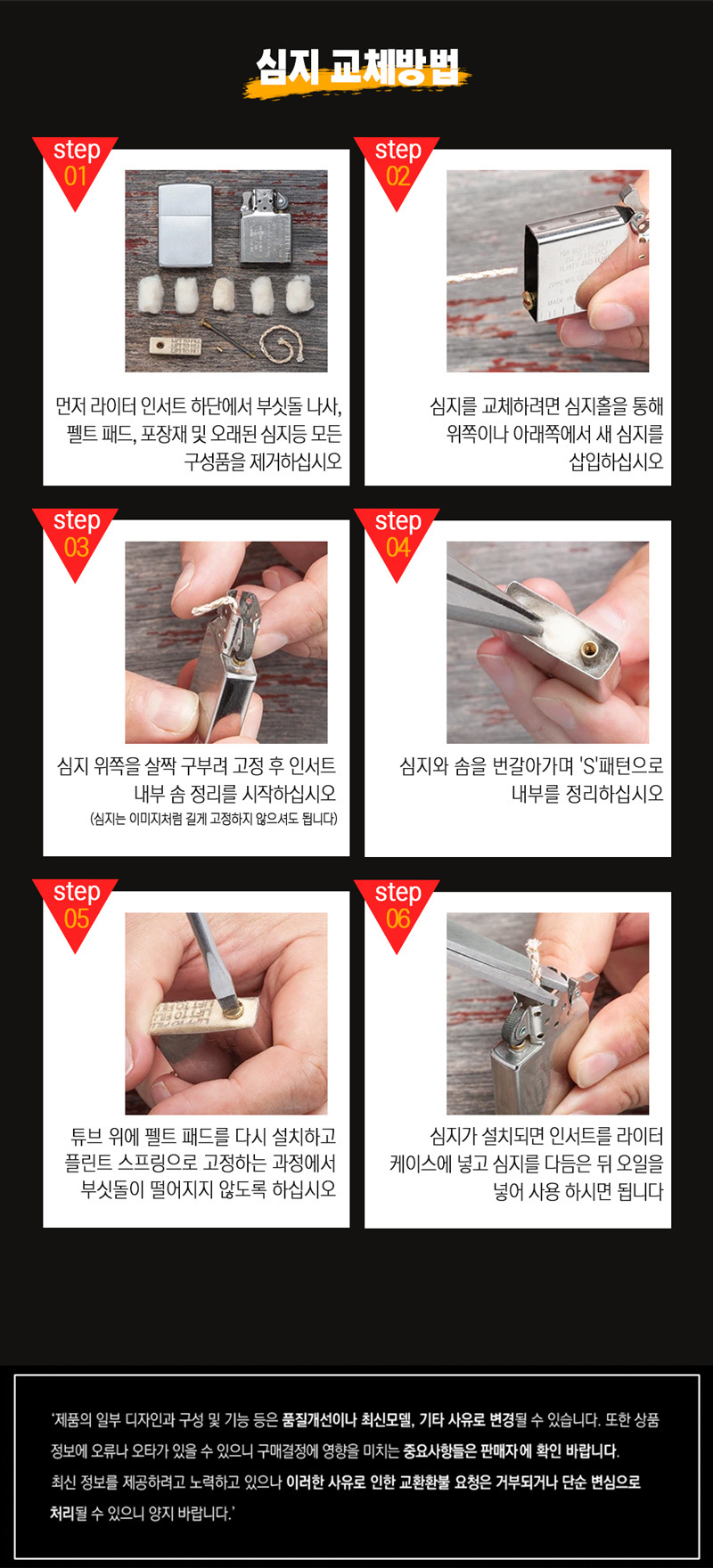 심지 교체방법

step 01

먼저 라이터 인서트 하단에서 부싯돌 나사, 펠트 패드, 포장재 및 오래된 심지등 모든 구성품을 제거하십시오

step 02

심지를 교체하려면 심지홀을 통해 위쪽이나 아래쪽에서 새 심지를 삽입하십시오

step 03

심지 위쪽을 살짝 구부려 고정 후 인서트 내부 솜 정리를 시작하십시오
(심지는 이미지처럼 길게 고정하지 않으셔도 됩니다)

step 04

심지와 솜을 번갈아가며 'S'패턴으로 내부를 정리하십시오

step 05

튜브 위에 펠트 패드를 다시 설치하고 플린트 스프링으로 고정하는 과정에서 부싯돌이 떨어지지 않도록 하십시오

step 06

심지가 설치되면 인서트를 라이터 케이스에 넣고 심지를 다듬은 뒤 오일을 넣어 사용 하시면 됩니다

'제품의 일부 디자인과 구성 및 기능 등은 품질개선이나 최신모델, 기타 사유로 변경될 수 있습니다. 또한 상품 정보에 오류나 오타가 있을 수 있으니 구매결정에 영향을 미치는 중요사항들은 판매자에 확인 바랍니다. 최신 정보를 제공하려고 노력하고 있으나 이러한 사유로 인한 교환환불 요청은 거부되거나 단순 변심으로 처리될 수 있으니 양지 바랍니다.'