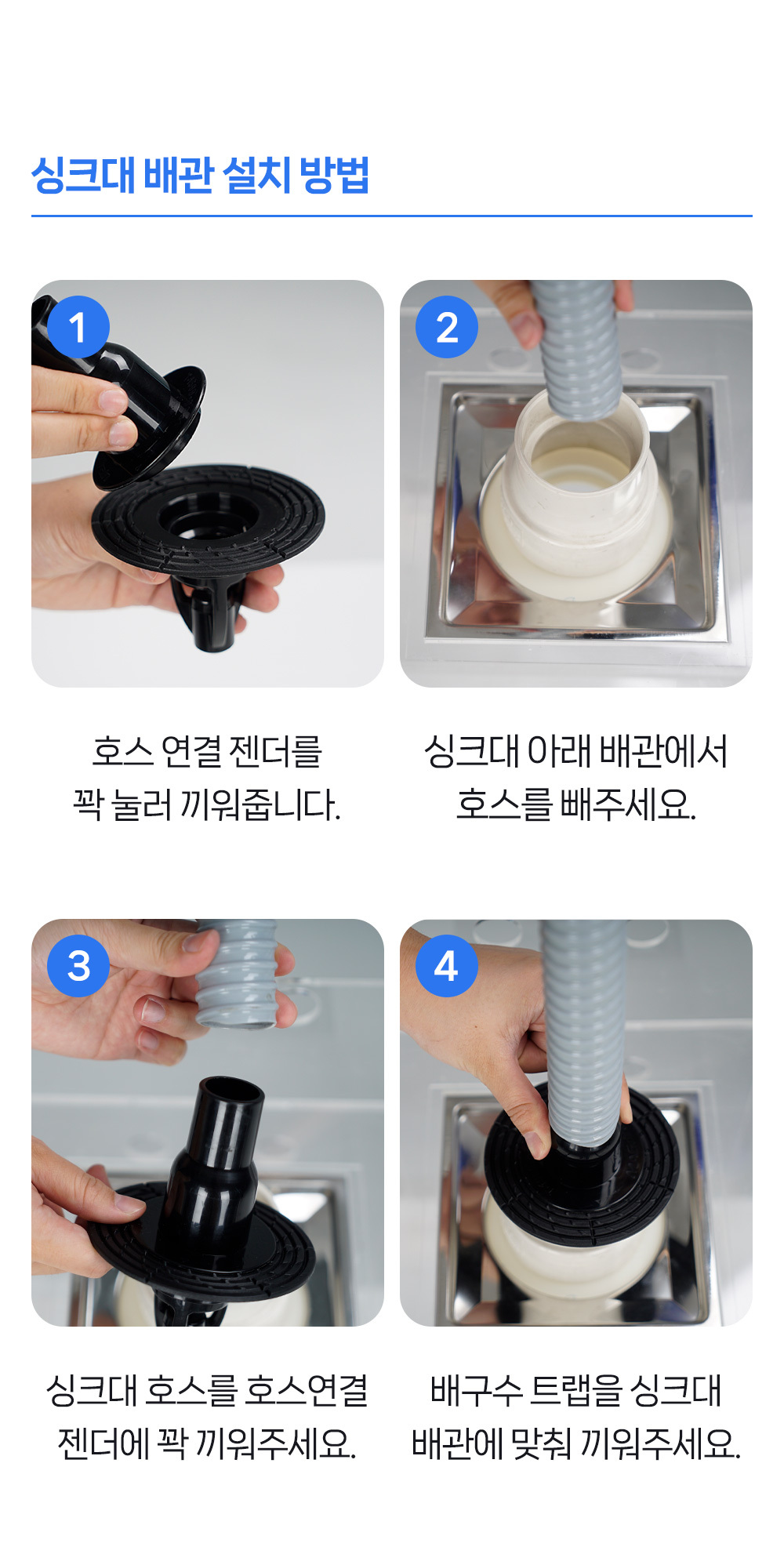 싱크대 배관 설치 방법

1

호스 연결 젠더를
꽉 눌러 끼워줍니다.

2

싱크대 아래 배관에서
호스를 빼주세요.

3

싱크대 호스를 호스연결
젠더에 꽉 끼워주세요.

4

배구수 트랩을 싱크대
배관에 맞춰 끼워주세요.