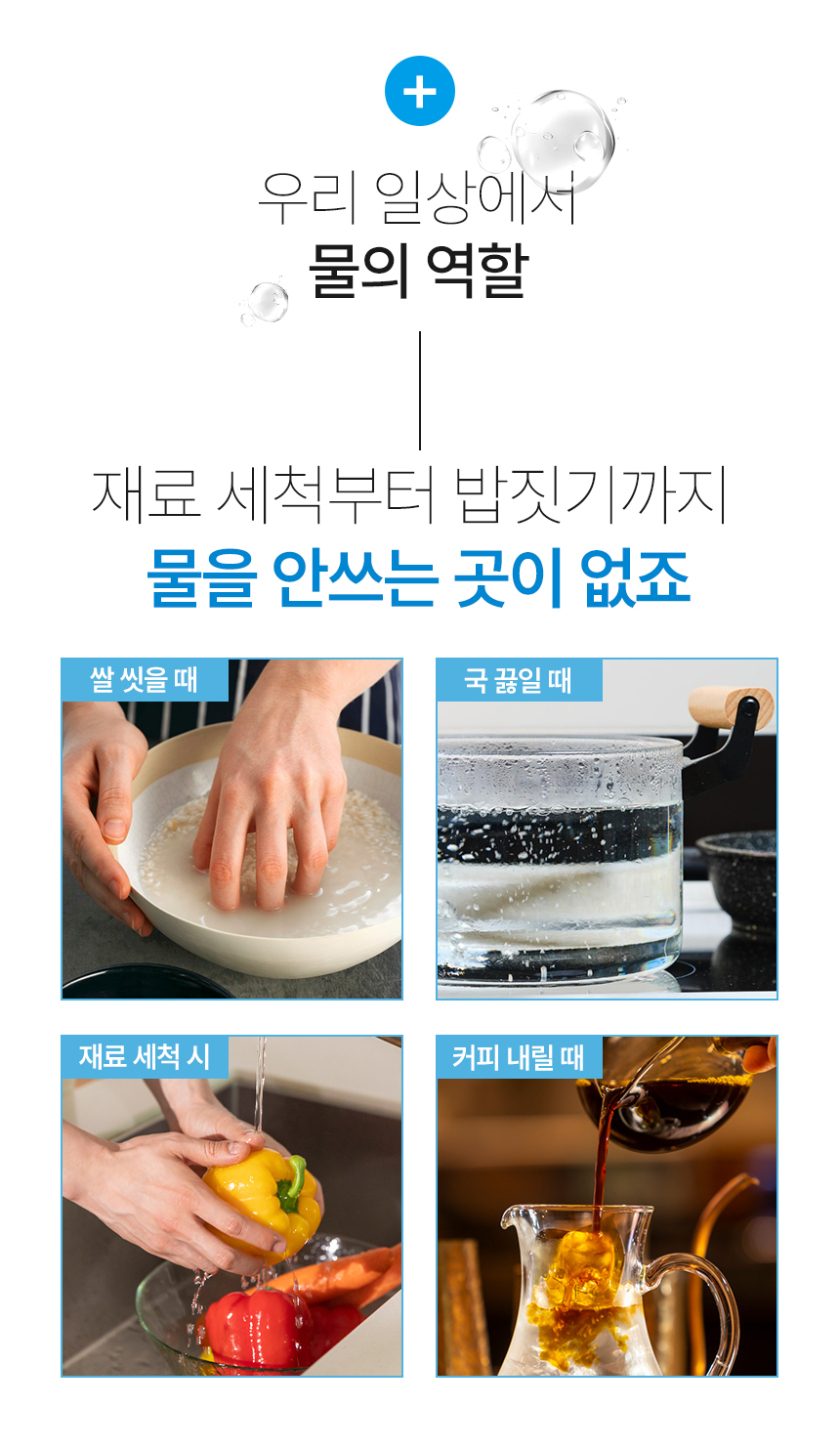 +

우리 일상에서
물의 역할

재료 세척부터 밥짓기까지
물을 안쓰는 곳이 없죠

쌀 씻을 때

국 끓일 때

재료 세척 시

커피 내릴 때