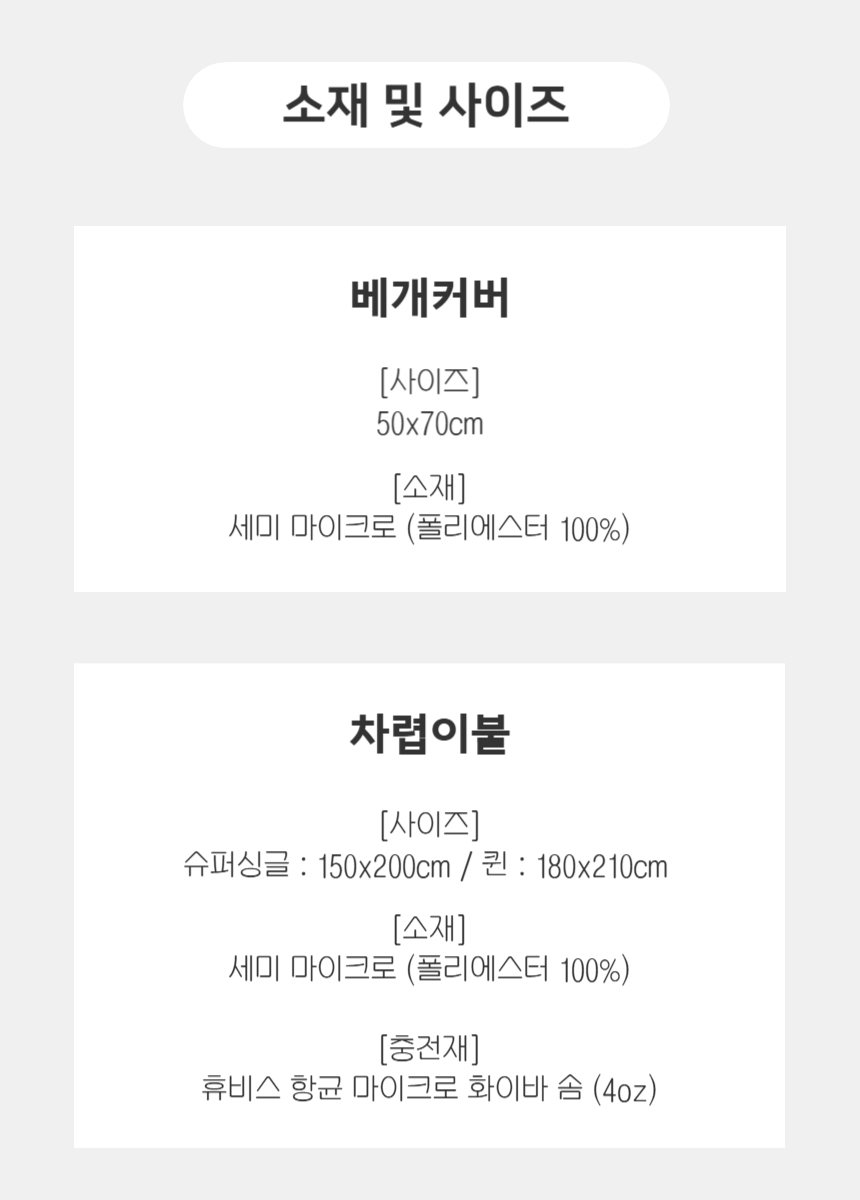 소재 및 사이즈

베개커버

[사이즈]
50x70cm

[소재]
세미 마이크로 (폴리에스터 100%)

차렵이불

[사이즈]
슈퍼싱글 : 150x200cm / 퀸 : 180x210cm

[소재]
세미 마이크로 (폴리에스터 100%)

[충전재]
휴비스 항균 마이크로 화이바 솜 (4oz)