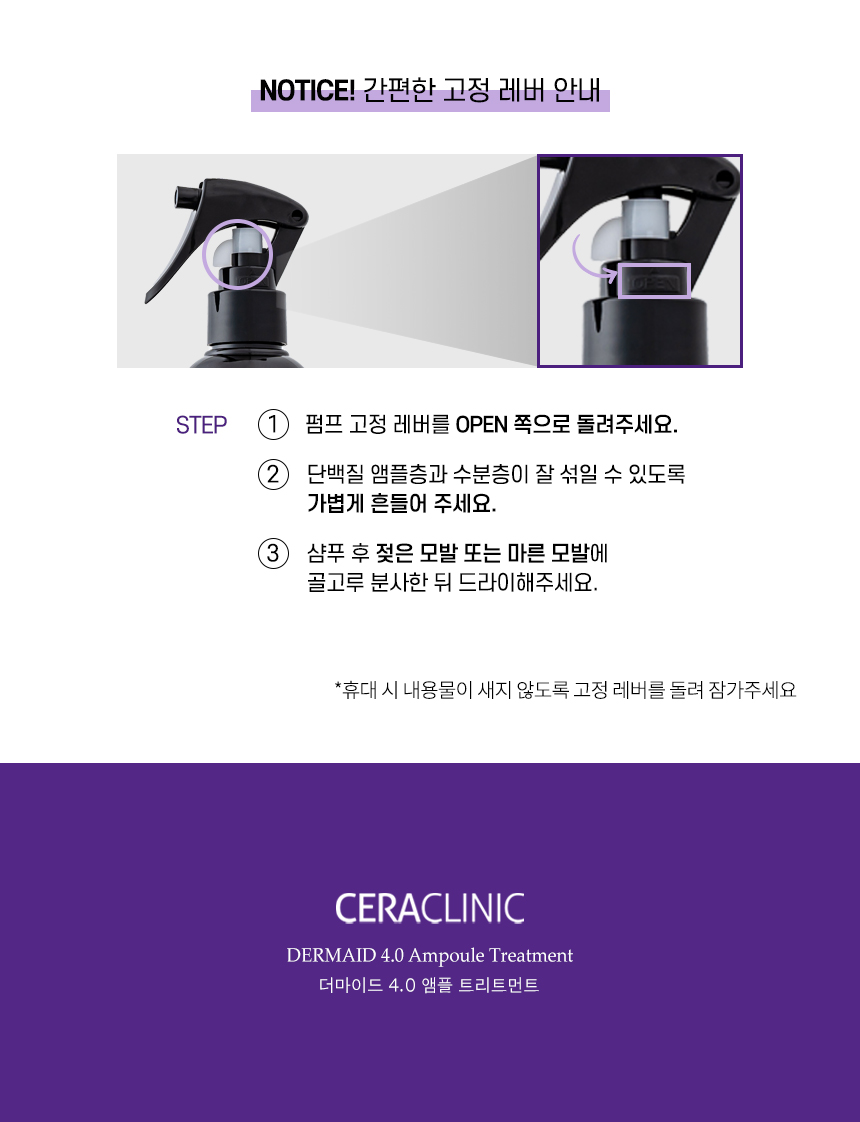 NOTICE! 간편한 고정 레버 안내

OPEN

STEP

1 펌프 고정 레버를 OPEN 쪽으로 돌려주세요.

2 단백질 앰플층과 수분층이 잘 섞일 수 있도록 가볍게 흔들어 주세요.

3 샴푸 후 젖은 모발 또는 마른 모발에 골고루 분사한 뒤 드라이해주세요.

*휴대 시 내용물이 새지 않도록 고정 레버를 돌려 잠가주세요

CERACLINIC

DERMAID 4.0 Ampoule Treatment

더마이드 4.0 앰플 트리트먼트