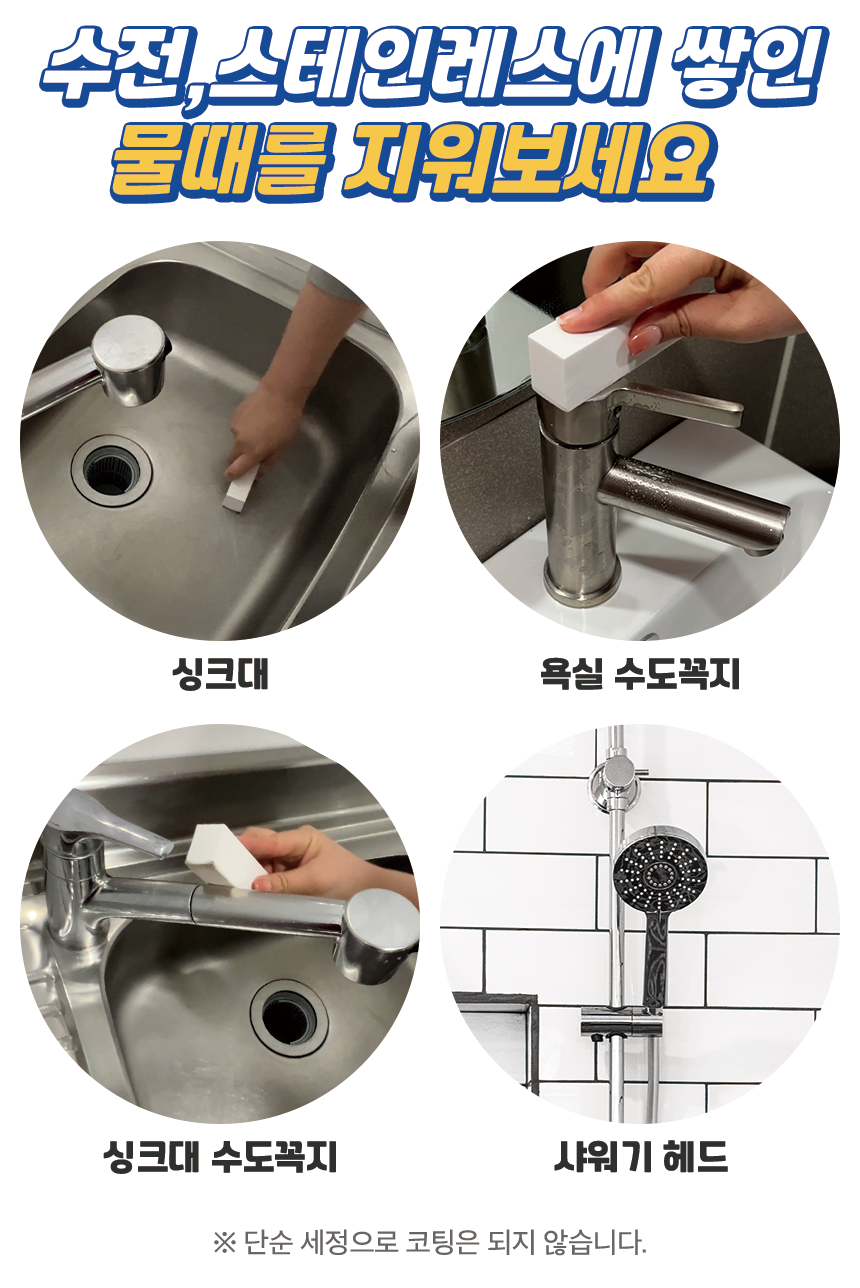 수전,스테인레스에 쌓인
물때를 지워보세요

싱크대

욕실 수도꼭지

싱크대 수도꼭지

샤워기 헤드

※ 단순 세정으로 코팅은 되지 않습니다.