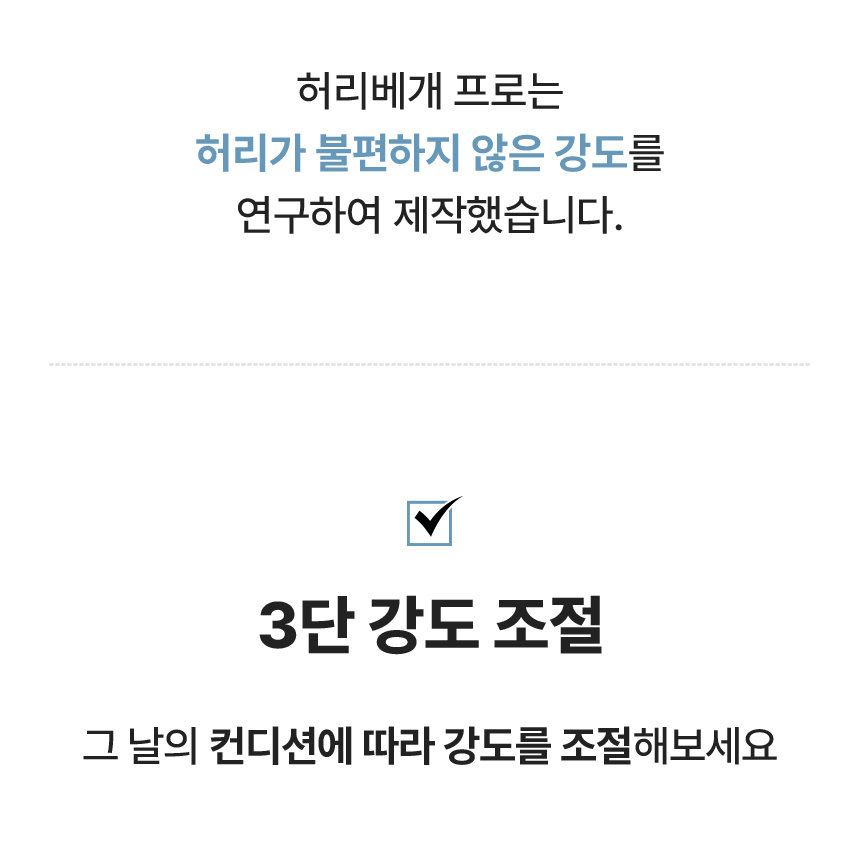 허리베개 프로는
허리가 불편하지 않은 강도를
연구하여 제작했습니다.

3단 강도 조절

그 날의 컨디션에 따라 강도를 조절해보세요