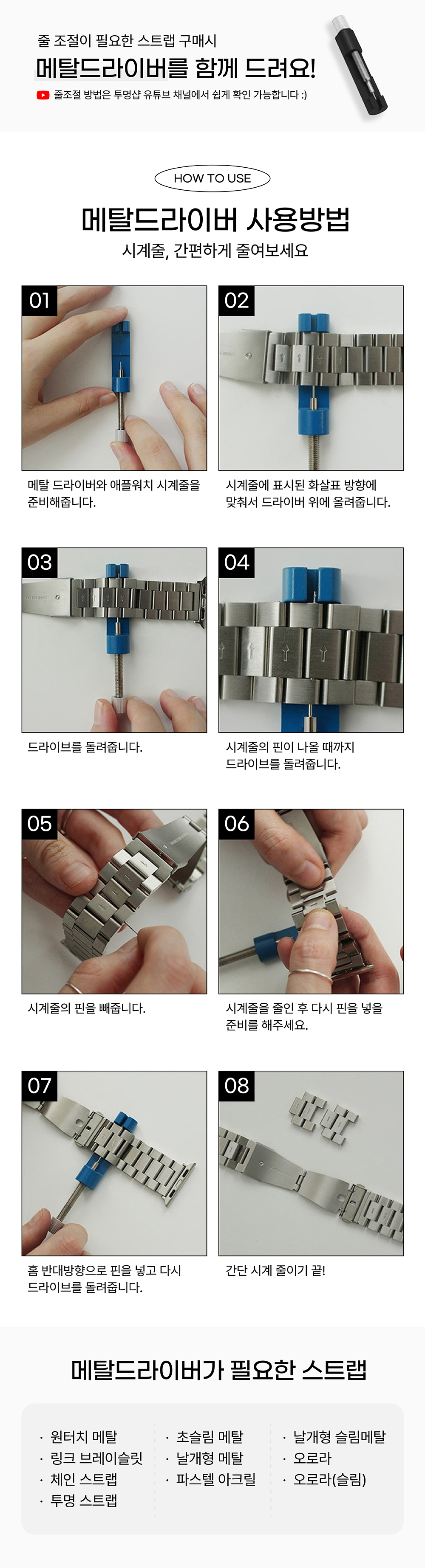 줄 조절이 필요한 스트랩 구매시
메탈드라이버를 함께 드려요!
줄조절 방법은 투명샵 유튜브 채널에서 쉽게 확인 가능합니다 :)

HOW TO USE
메탈드라이버 사용방법
시계줄, 간편하게 줄여보세요

01
메탈 드라이버와 애플워치 시계줄을 준비해줍니다.

02
시계줄에 표시된 화살표 방향에 맞춰서 드라이버 위에 올려줍니다.

03
드라이브를 돌려줍니다.

04
시계줄의 핀이 나올 때까지 드라이브를 돌려줍니다.

05
시계줄의 핀을 빼줍니다.

06
시계줄을 줄인 후 다시 핀을 넣을 준비를 해주세요.

07
홈 반대방향으로 핀을 넣고 다시 드라이브를 돌려줍니다.

08
간단 시계 줄이기 끝!

메탈드라이버가 필요한 스트랩

· 원터치 메탈
· 링크 브레이슬릿
· 체인 스트랩
· 투명 스트랩

· 초슬림 메탈
· 날개형 메탈
· 파스텔 아크릴

· 날개형 슬림메탈
· 오로라
· 오로라(슬림)