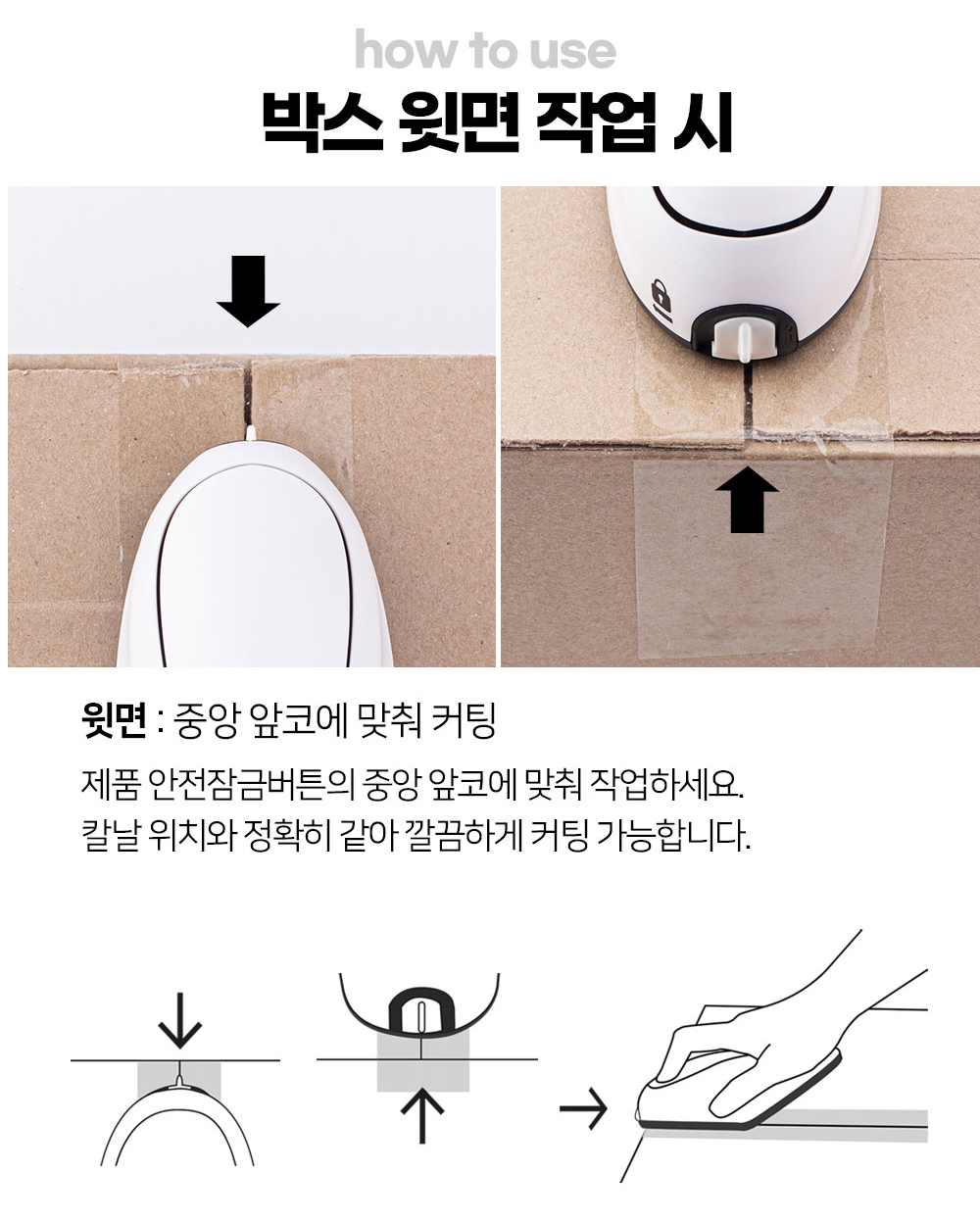 how to use

박스 윗면 작업 시

윗면 : 중앙 앞코에 맞춰 커팅

제품 안전잠금버튼의 중앙 앞코에 맞춰 작업하세요.
칼날 위치와 정확히 같아 깔끔하게 커팅 가능합니다.