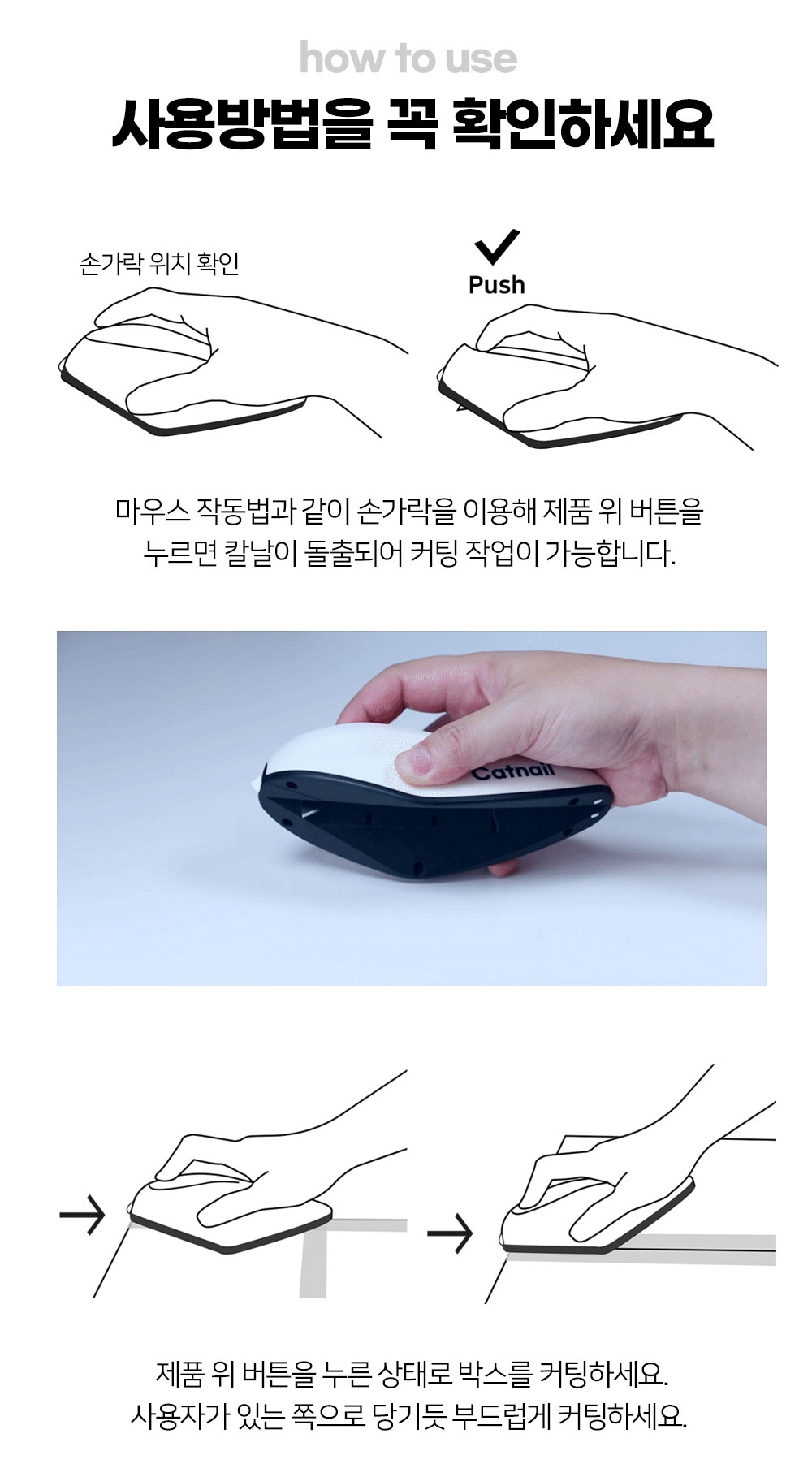 how to use

사용방법을 꼭 확인하세요

손가락 위치 확인

Push

마우스 작동법과 같이 손가락을 이용해 제품 위 버튼을 누르면 칼날이 돌출되어 커팅 작업이 가능합니다.

Catnail

제품 위 버튼을 누른 상태로 박스를 커팅하세요.
사용자가 있는 쪽으로 당기듯 부드럽게 커팅하세요.