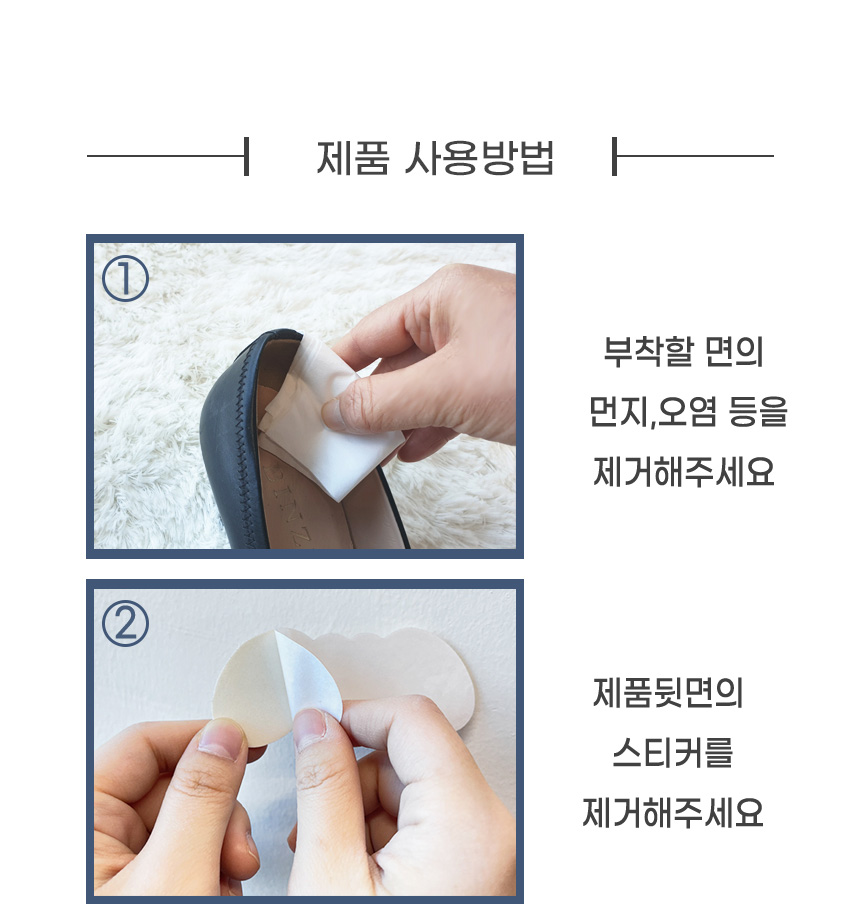 제품 사용방법

①

부착할 면의
먼지,오염 등을
제거해주세요

②

제품뒷면의
스티커를
제거해주세요