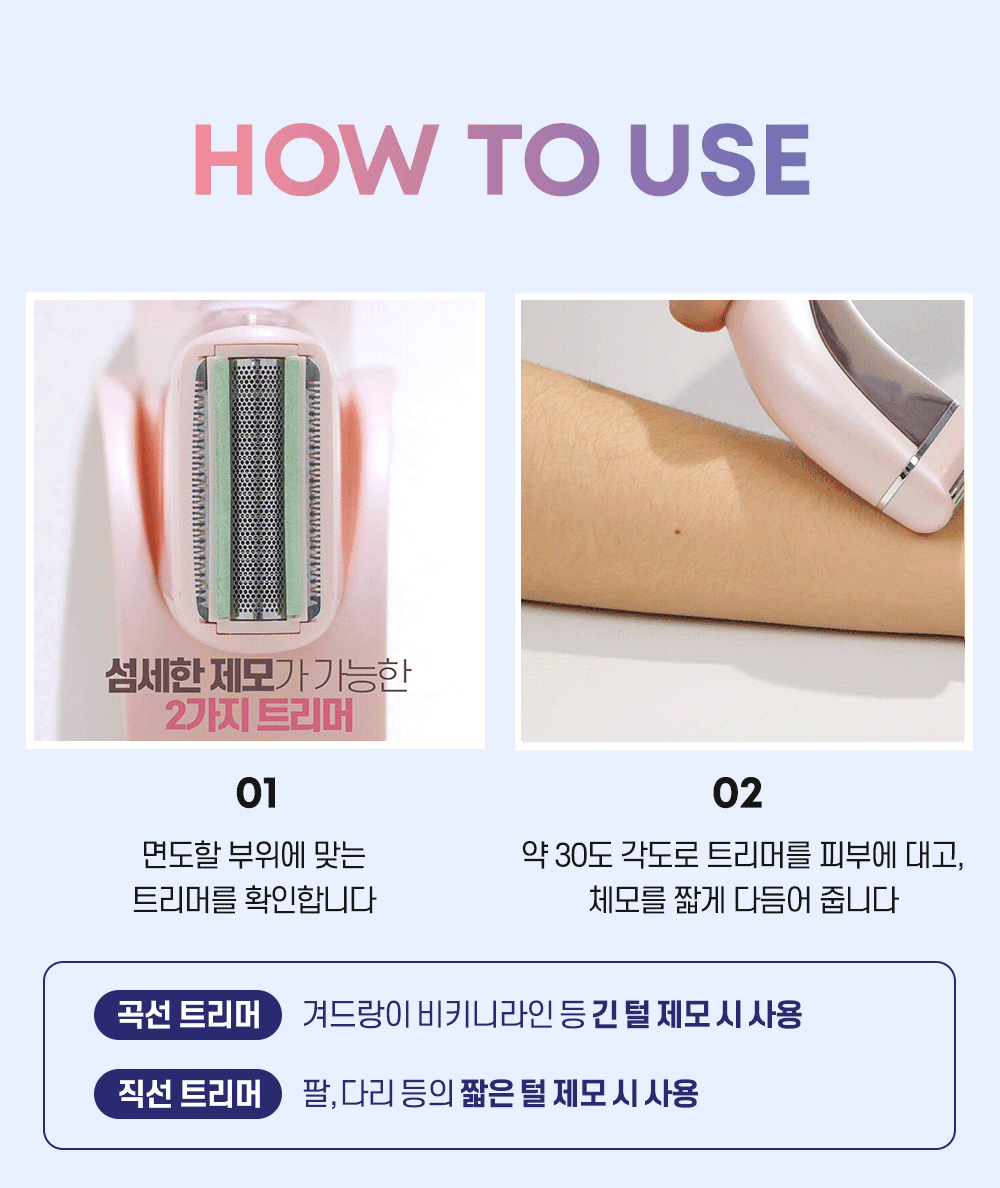 HOW TO USE

섬세한 제모가 가능한
2가지 트리머

01

면도할 부위에 맞는
트리머를 확인합니다

02

약 30도 각도로 트리머를 피부에 대고,
체모를 짧게 다듬어 줍니다

곡선 트리머 겨드랑이 비키니라인 등 긴 털 제모 시 사용

직선 트리머 팔, 다리 등의 짧은 털 제모 시 사용