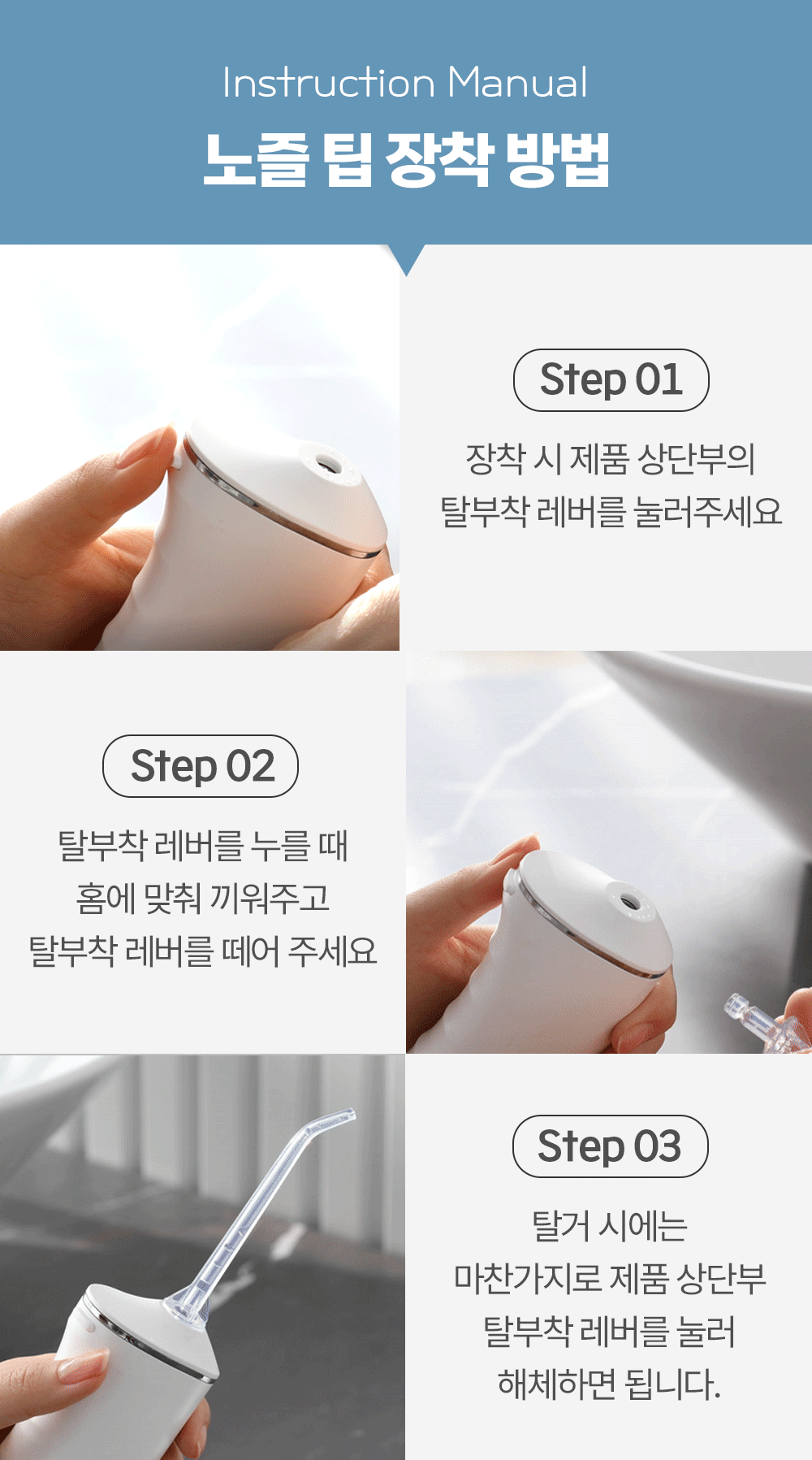 Instruction Manual

노즐 팁 장착 방법

Step 01

장착 시 제품 상단부의
탈부착 레버를 눌러주세요

Step 02

탈부착 레버를 누를 때
홈에 맞춰 끼워주고
탈부착 레버를 떼어 주세요

Step 03

탈거 시에는
마찬가지로 제품 상단부
탈부착 레버를 눌러
해체하면 됩니다.