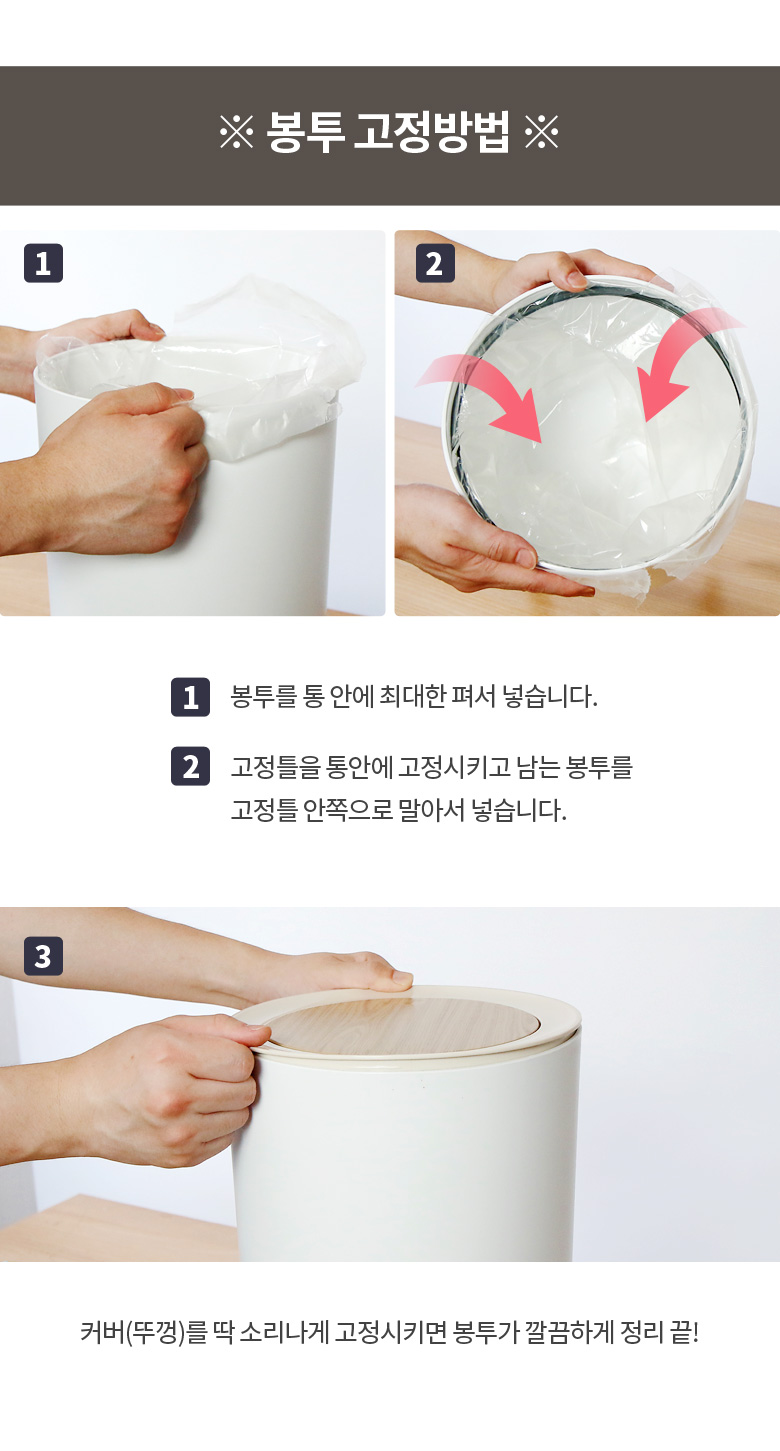 ※ 봉투 고정방법 ※

1

2

1 봉투를 통 안에 최대한 펴서 넣습니다.

2 고정틀을 통안에 고정시키고 남는 봉투를 고정틀 안쪽으로 말아서 넣습니다.

3

커버(뚜껑)를 딱 소리나게 고정시키면 봉투가 깔끔하게 정리 끝!