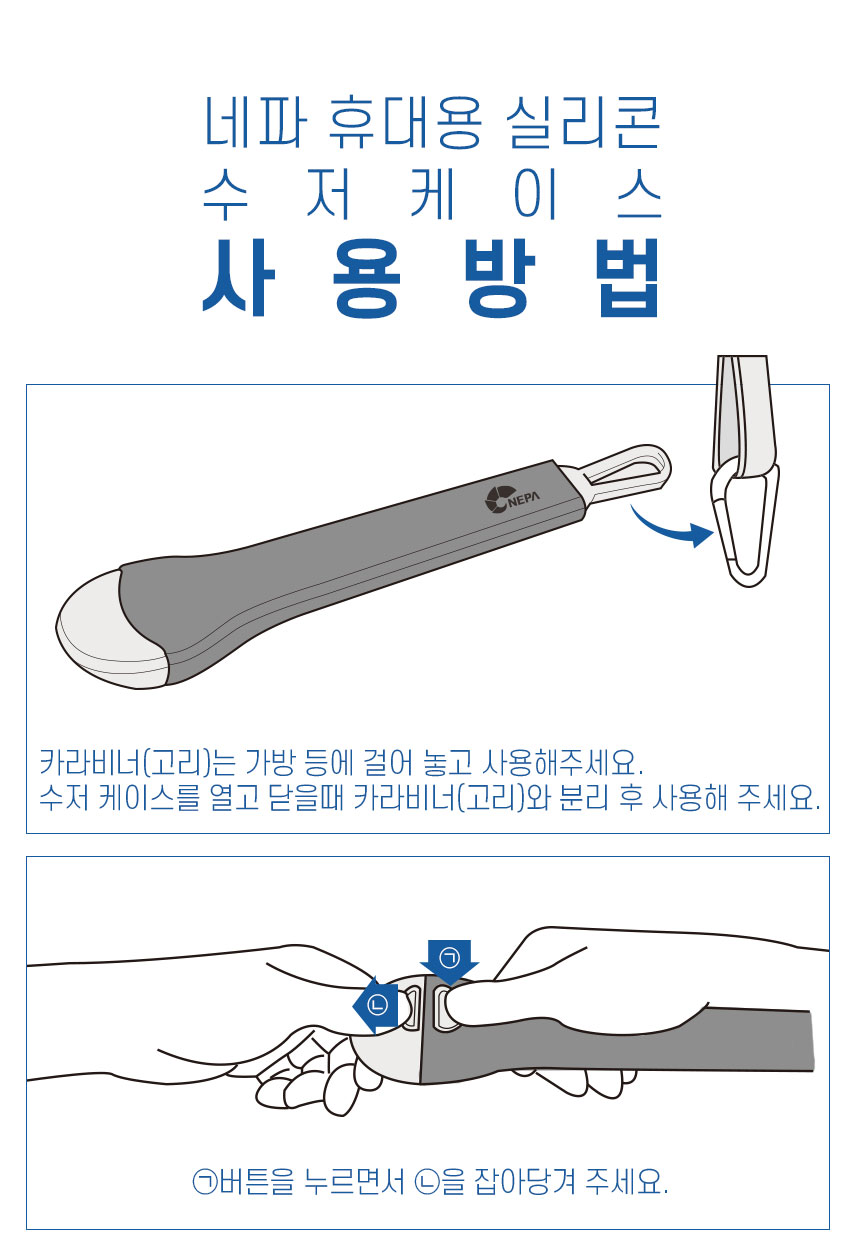 네파 휴대용 실리콘
수 저 케 이 스
사 용 방 법

NEPA

카라비너(고리)는 가방 등에 걸어 놓고 사용해주세요.
수저 케이스를 열고 닫을때 카라비너(고리)와 분리 후 사용해 주세요.

㉠

㉡

㉠버튼을 누르면서 ㉡을 잡아당겨 주세요.