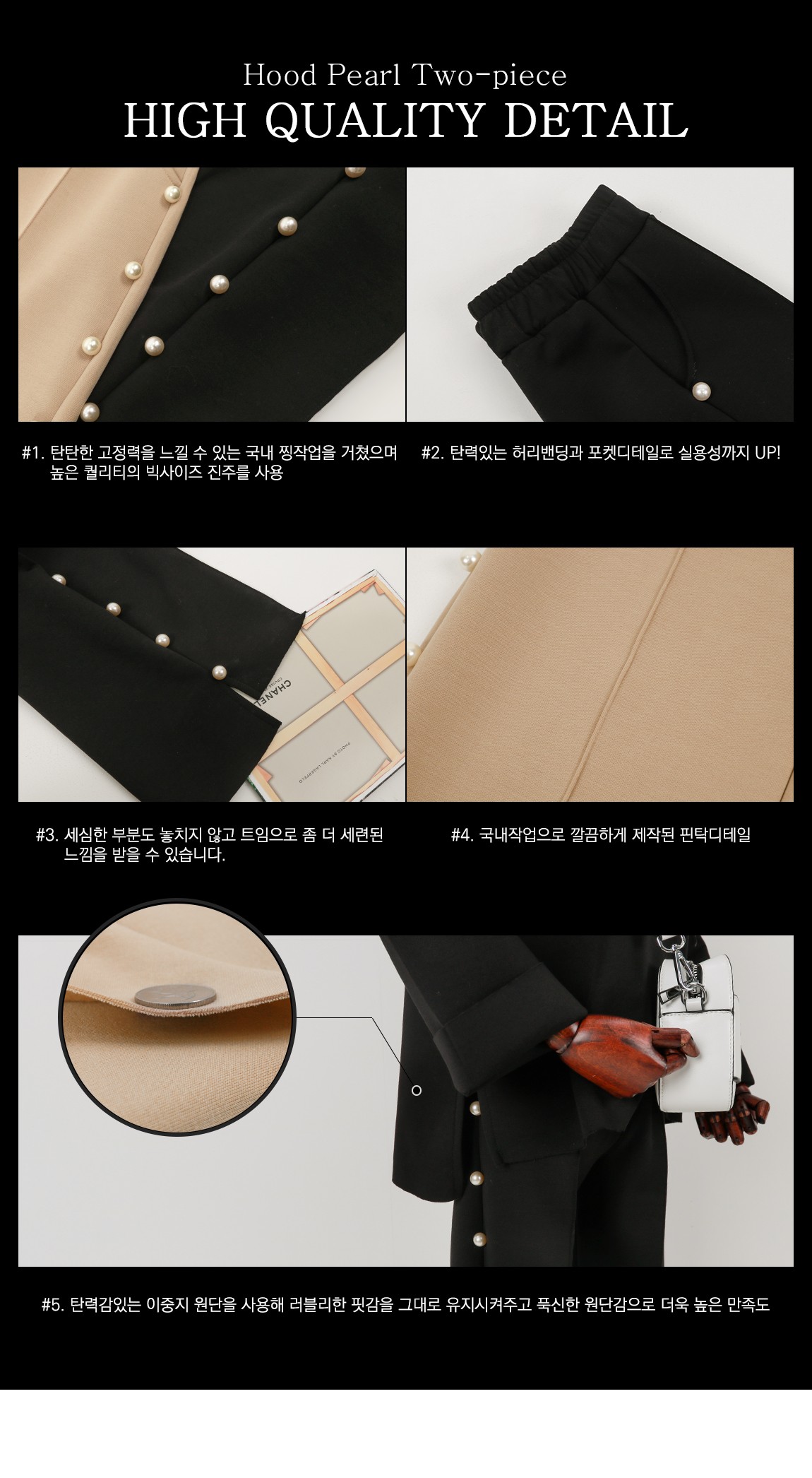 Hood Pearl Two-piece
HIGH QUALITY DETAIL

#1. 탄탄한 고정력을 느낄 수 있는 국내 찡작업을 거쳤으며 높은 퀄리티의 빅사이즈 진주를 사용

#2. 탄력있는 허리밴딩과 포켓디테일로 실용성까지 UP!

CHANEL
PHOTO BY KARL LAGERFELD

#3. 세심한 부분도 놓치지 않고 트임으로 좀 더 세련된 느낌을 받을 수 있습니다.

#4. 국내작업으로 깔끔하게 제작된 핀탁디테일

#5. 탄력감있는 이중지 원단을 사용해 러블리한 핏감을 그대로 유지시켜주고 푹신한 원단감으로 더욱 높은 만족도