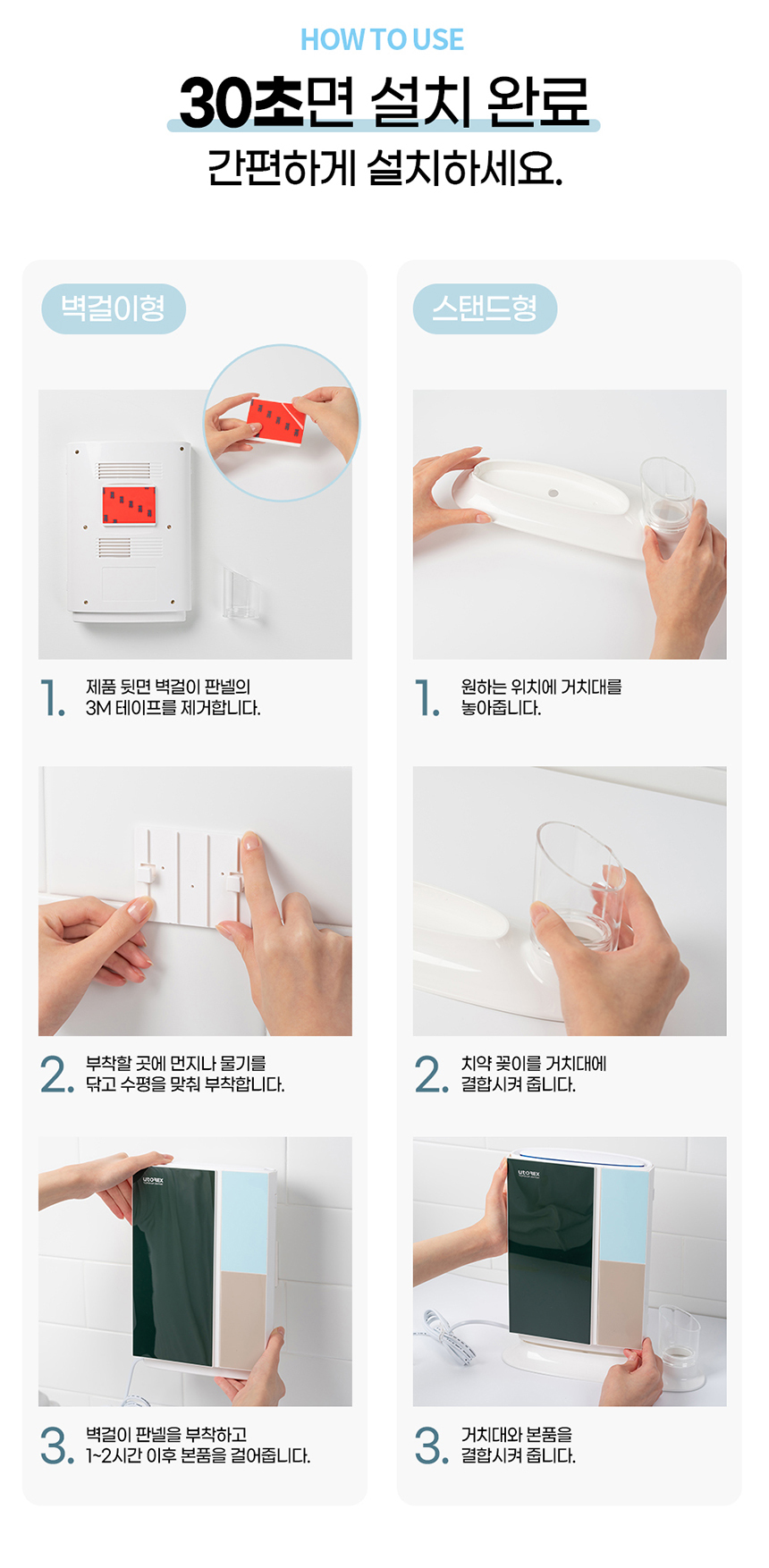 HOW TO USE

30초면 설치 완료

간편하게 설치하세요.

벽걸이형

1. 제품 뒷면 벽걸이 판넬의 3M 테이프를 제거합니다.

2. 부착할 곳에 먼지나 물기를 닦고 수평을 맞춰 부착합니다.

UTOREX

3. 벽걸이 판넬을 부착하고 1~2시간 이후 본품을 걸어줍니다.

스탠드형

1. 원하는 위치에 거치대를 놓아줍니다.

2. 치약 꽂이를 거치대에 결합시켜 줍니다.

UTOREX

3. 거치대와 본품을 결합시켜 줍니다.