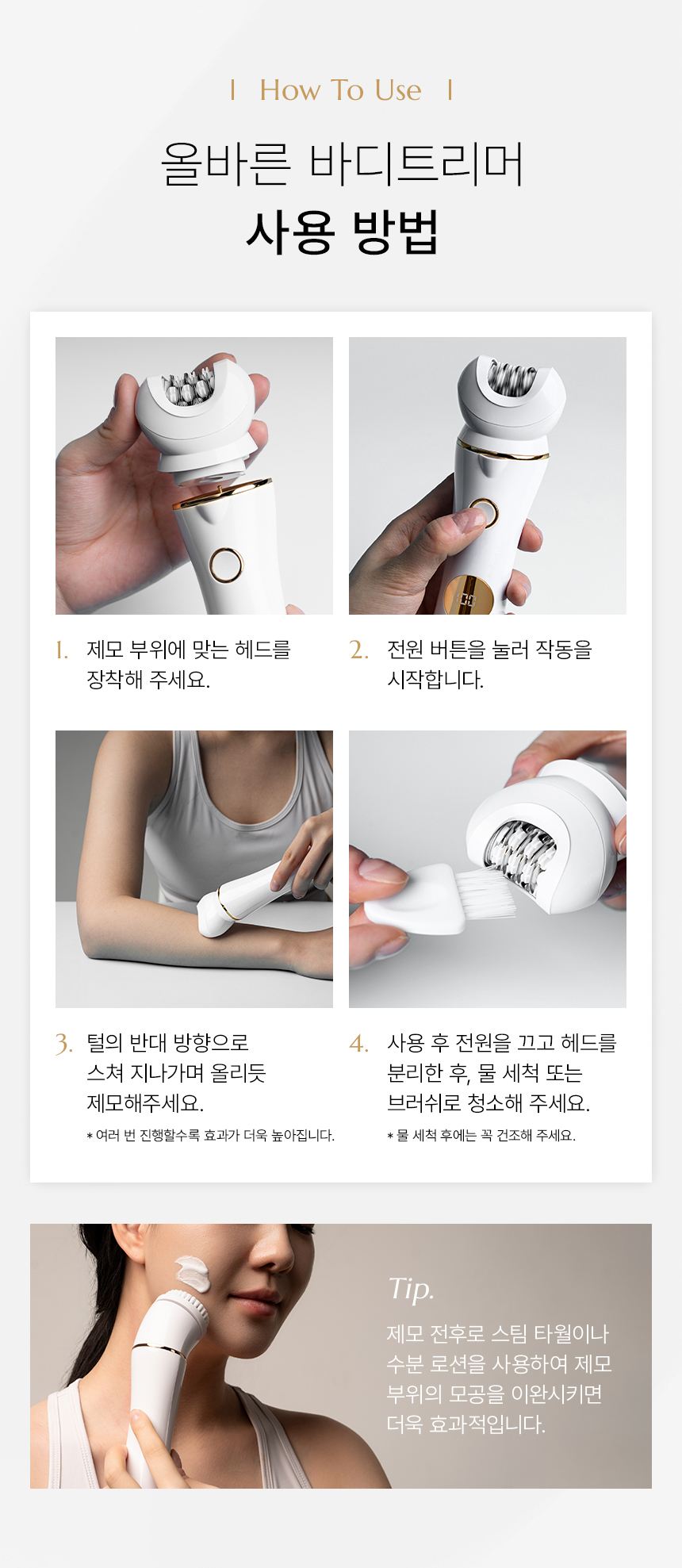 How To Use

올바른 바디트리머
사용 방법

1. 제모 부위에 맞는 헤드를 장착해 주세요.

2. 전원 버튼을 눌러 작동을 시작합니다.

3. 털의 반대 방향으로 스쳐 지나가며 올리듯 제모해주세요.

* 여러 번 진행할수록 효과가 더욱 높아집니다.

4. 사용 후 전원을 끄고 헤드를 분리한 후, 물 세척 또는 브러쉬로 청소해 주세요.

* 물 세척 후에는 꼭 건조해 주세요.

Tip.

제모 전후로 스팀 타월이나 수분 로션을 사용하여 제모 부위의 모공을 이완시키면 더욱 효과적입니다.