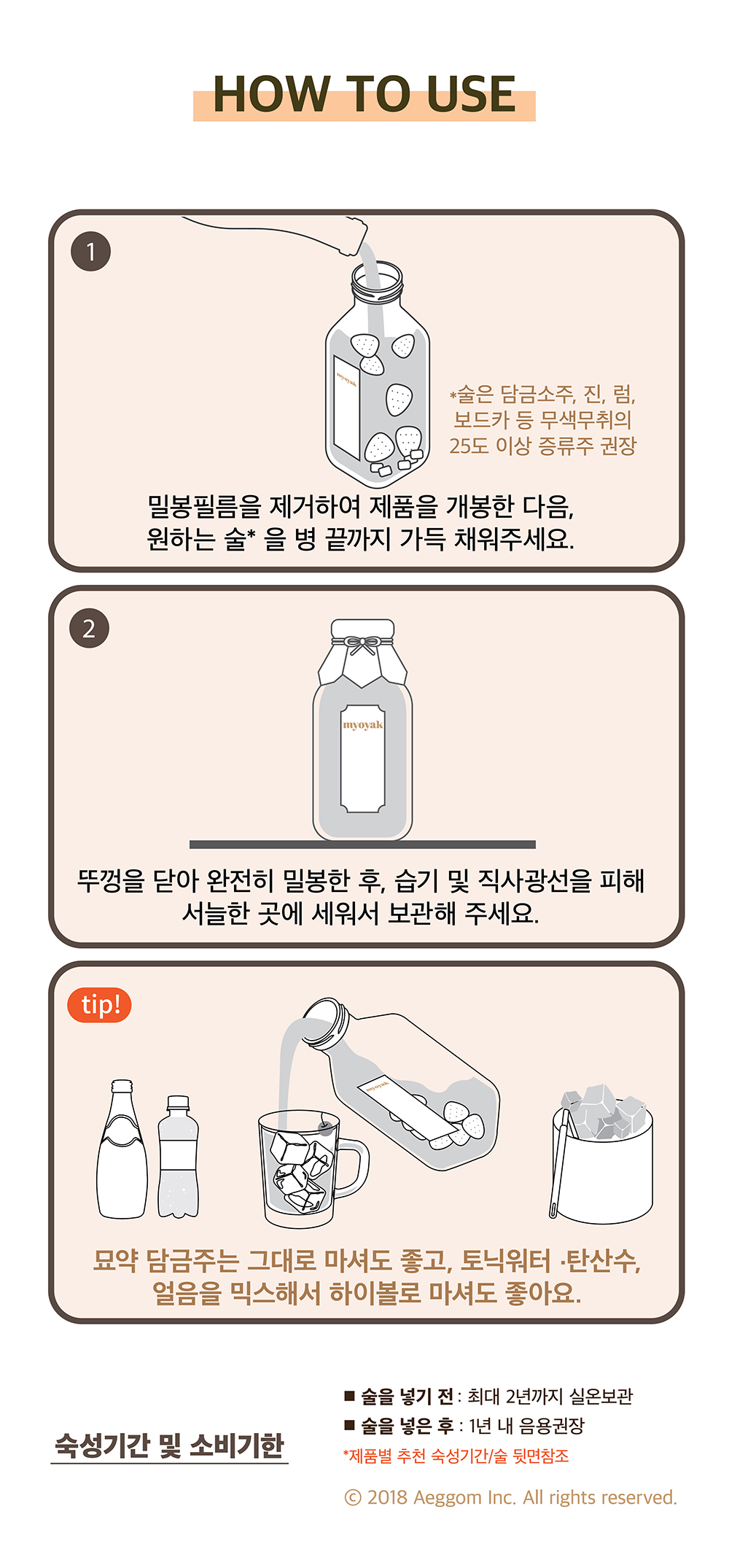 HOW TO USE

1

myoyak

*술은 담금소주, 진, 럼, 보드카 등 무색무취의 25도 이상 증류주 권장

밀봉필름을 제거하여 제품을 개봉한 다음, 원하는 술* 을 병 끝까지 가득 채워주세요.

2

myoyak

뚜껑을 닫아 완전히 밀봉한 후, 습기 및 직사광선을 피해 서늘한 곳에 세워서 보관해 주세요.

tip!

myoyak

묘약 담금주는 그대로 마셔도 좋고, 토닉워터 ·탄산수, 얼음을 믹스해서 하이볼로 마셔도 좋아요.

숙성기간 및 소비기한

■ 술을 넣기 전 : 최대 2년까지 실온보관
■ 술을 넣은 후 : 1년 내 음용권장
*제품별 추천 숙성기간/술 뒷면참조

© 2018 Aeggom Inc. All rights reserved.