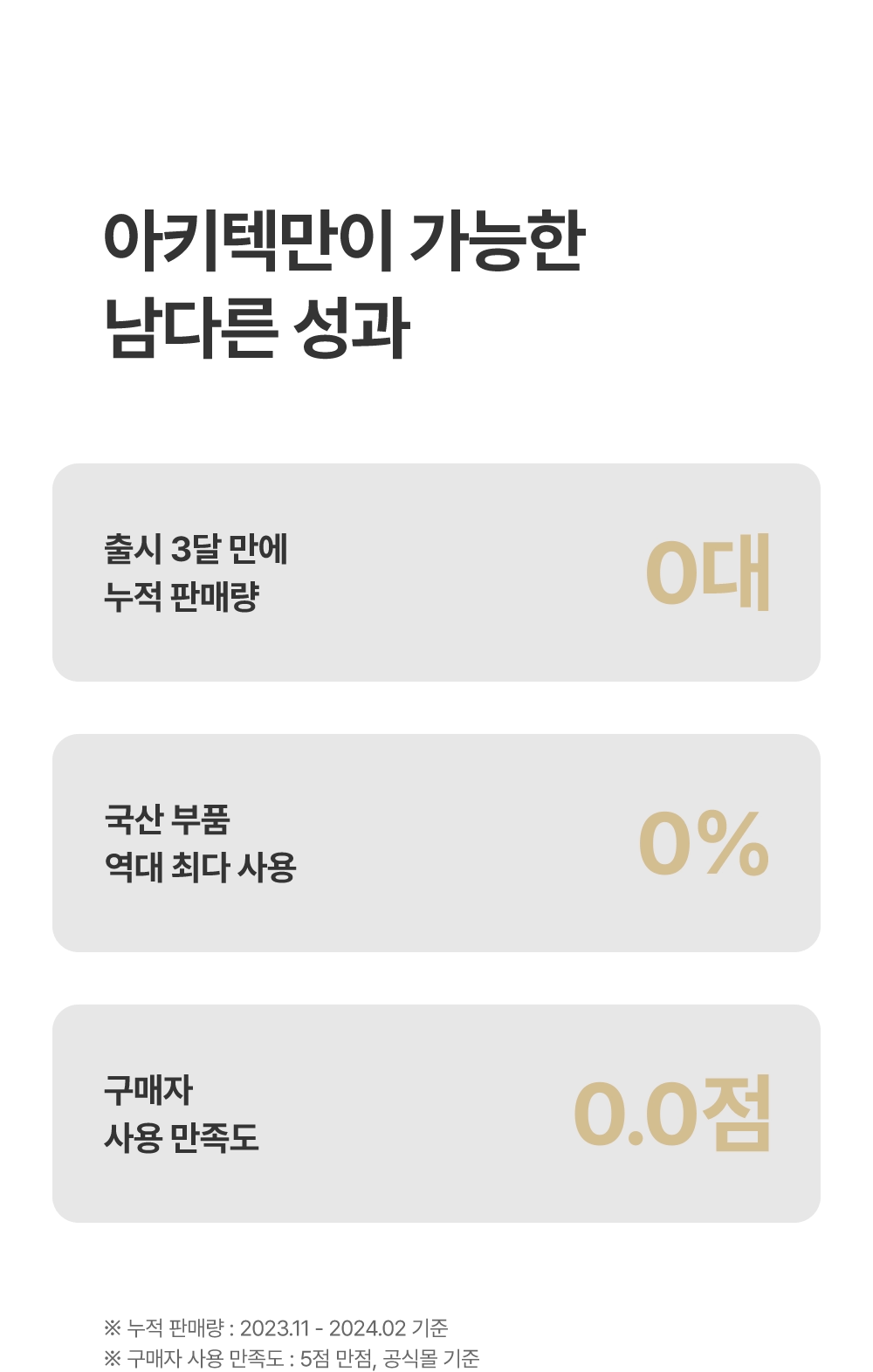 아키텍만이 가능한
남다른 성과

출시 3달 만에
누적 판매량

0대

국산 부품
역대 최다 사용

0%

구매자
사용 만족도

0.0점

※ 누적 판매량 : 2023.11 - 2024.02 기준
※ 구매자 사용 만족도 : 5점 만점, 공식몰 기준