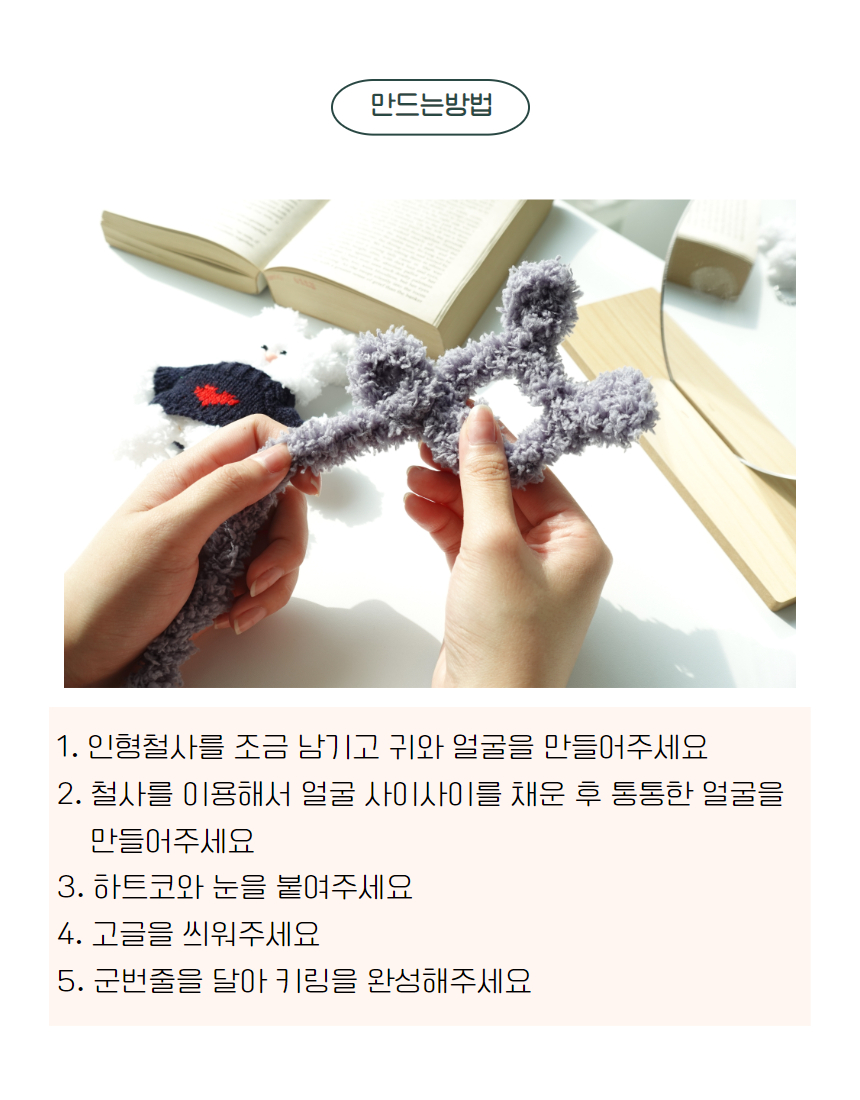 만드는방법

1. 인형철사를 조금 남기고 귀와 얼굴을 만들어주세요
2. 철사를 이용해서 얼굴 사이사이를 채운 후 통통한 얼굴을 만들어주세요
3. 하트코와 눈을 붙여주세요
4. 고글을 씌워주세요
5. 군번줄을 달아 키링을 완성해주세요